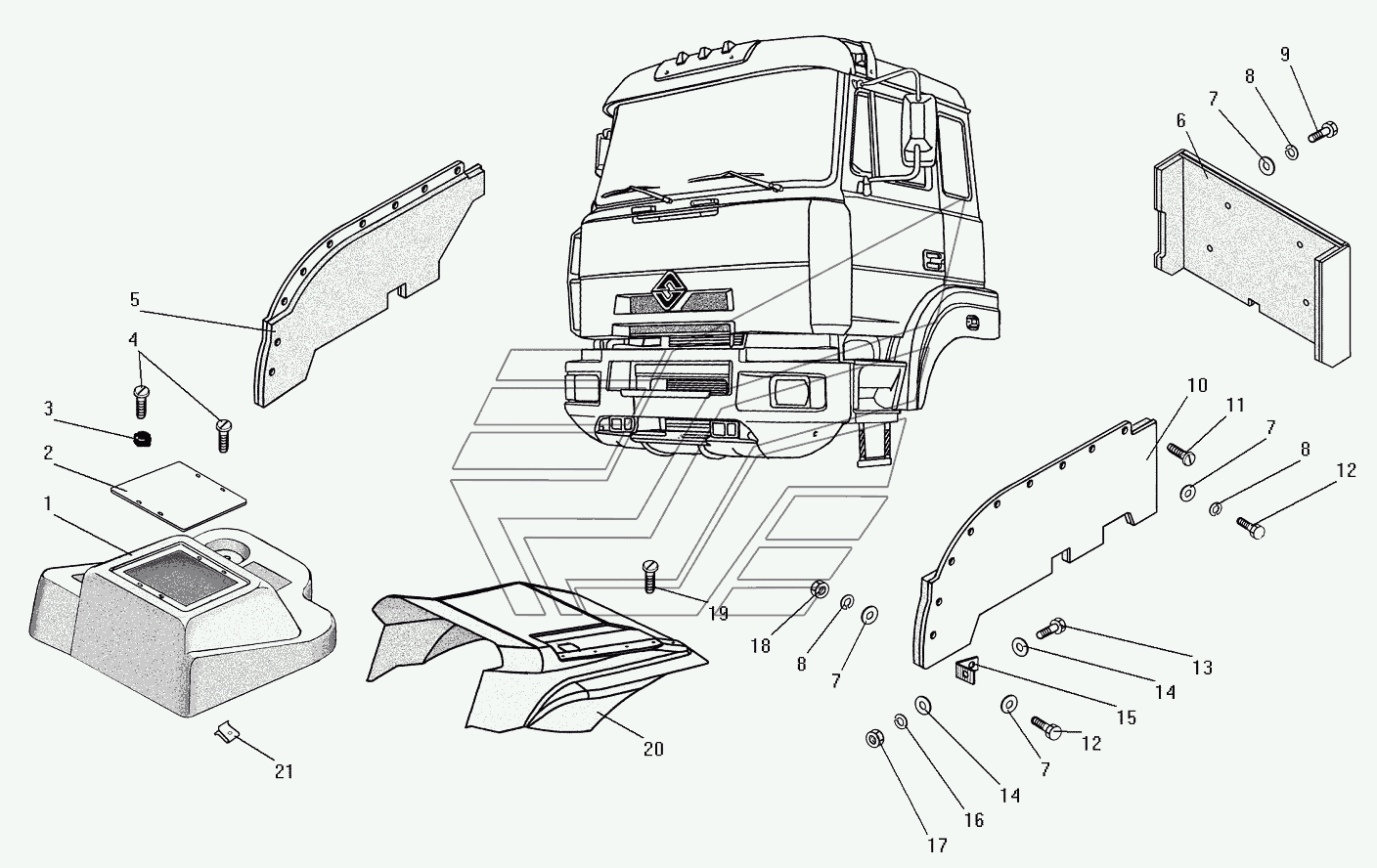 9
8
7
6
5
4
3
2
1
10
11
7
8
12
19
18
8
7
13
14
15
12
7
14
16
17
20
21