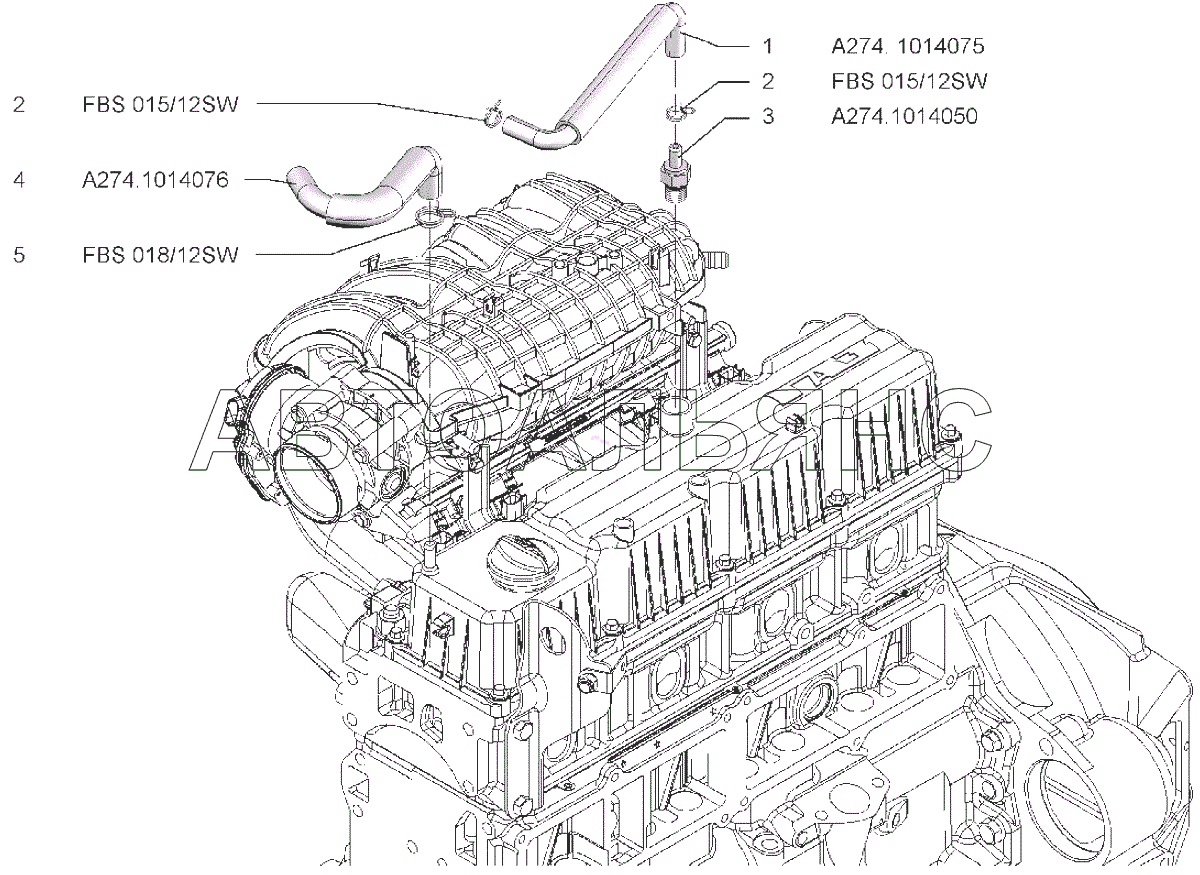 1 A274. 1014075
2 FBS 015/12SW
3 A274.1014050

2 FBS 015/12SW
4 A274.1014076
5 FBS 018/12SW

АВТОАЛЬЯНС