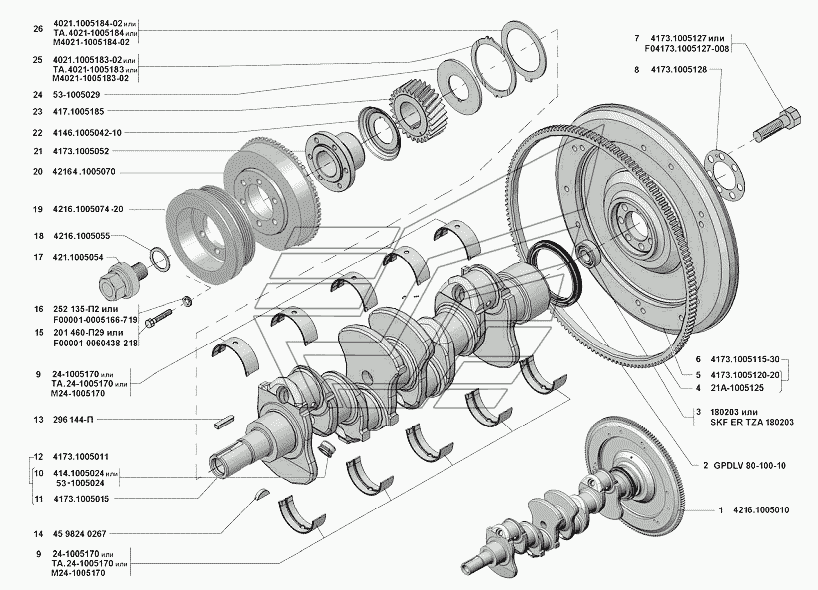 26 4021.1005184-02 или ТА.4021-1005184 или М4021-1005184-02

25 4021.1005183-02 или ТА.4021-1005183 или М4021-1005183-02

24 53-1005029

23 417.1005185

22 4146.1005042-10

21 4173.1005052

20 42164.1005070

19 4216.1005074-20

18 4216.1005055

17 421.1005054

16 252 135-П2 или F00001-0005166-719

15 201 460-П29 или F00001 0060438 218

9 24-1005170 или ТА.24-1005170 или М24-1005170

13 296 144-П

12 4173.1005011

10 414.1005024 или 53-1005024

11 4173.1005015

14 45 9824 0267

9 24-1005170 или ТА.24-1005170 или М24-1005170

7 4173.1005127 или F04173.1005127-008

8 4173.1005128

6 4173.1005115-30

5 4173.1005120-20

4 21А-1005125

3 180203 или SKF ER TZA 180203

2 GPDLV 80-100-10

1 4216.1005010