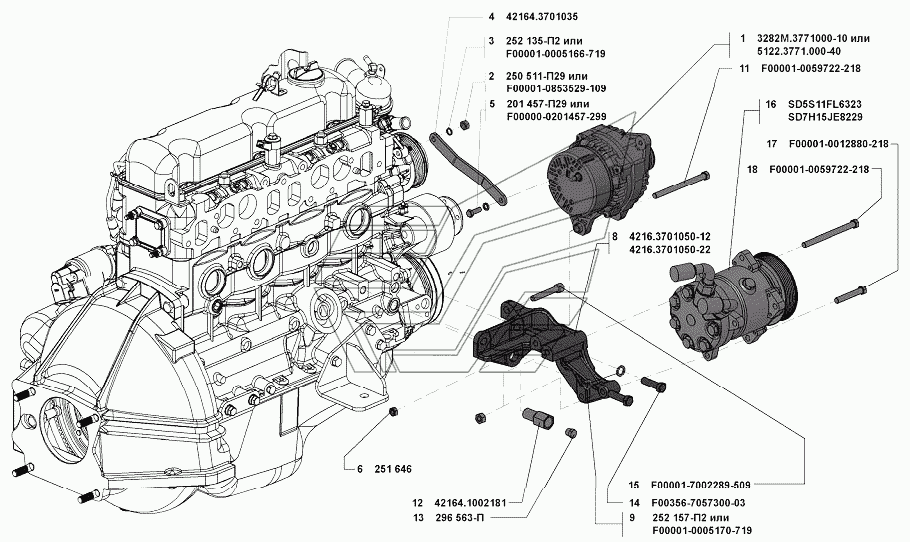 4 42164.3701035

3 252 135-П2 или F00001-0005166-719

2 250 511-П29 или F00001-0853529-109

5 201 457-П29 или F00000-0201457-299

1 3282М.3771000-10 или 5122.3771.000-40

11 F00001-0059722-218

16 SD5S11FL6323 SD7H15JE8229

17 F00001-0012880-218

18 F00001-0059722-218

8 4216.3701050-12 4216.3701050-22

6 251 646

12 42164.1002181

13 296 563-П

15 F00001-7002289-509

14 F00356-7057300-03

9 252 157-П2 или F00001-0005170-719