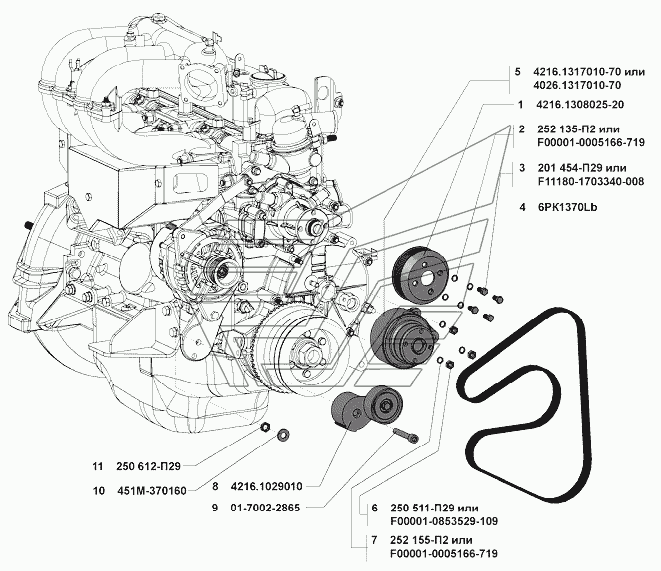 5 4216.1317010-70 или 4026.1317010-70

1 4216.1308025-20

2 252 135-П2 или F00001-0005166-719

3 201 454-П29 или F11180-1703340-008

4 6PK1370Lb

11 250 612-П29

10 451М-370160

8 4216.1029010

9 01-7002-2865

6 250 511-П29 или F00001-0853529-109

7 252 155-П2 или F00001-0005166-719