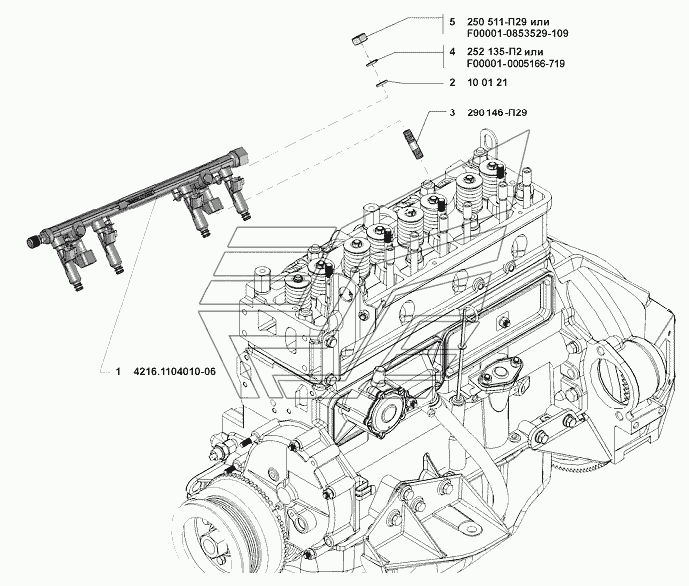 5 250 511-П29 или F00001-0853529-109

4 252 135-П2 или F00001-0005166-719

2 10 01 21

3 290 146-П29

1 4216.1104010-06