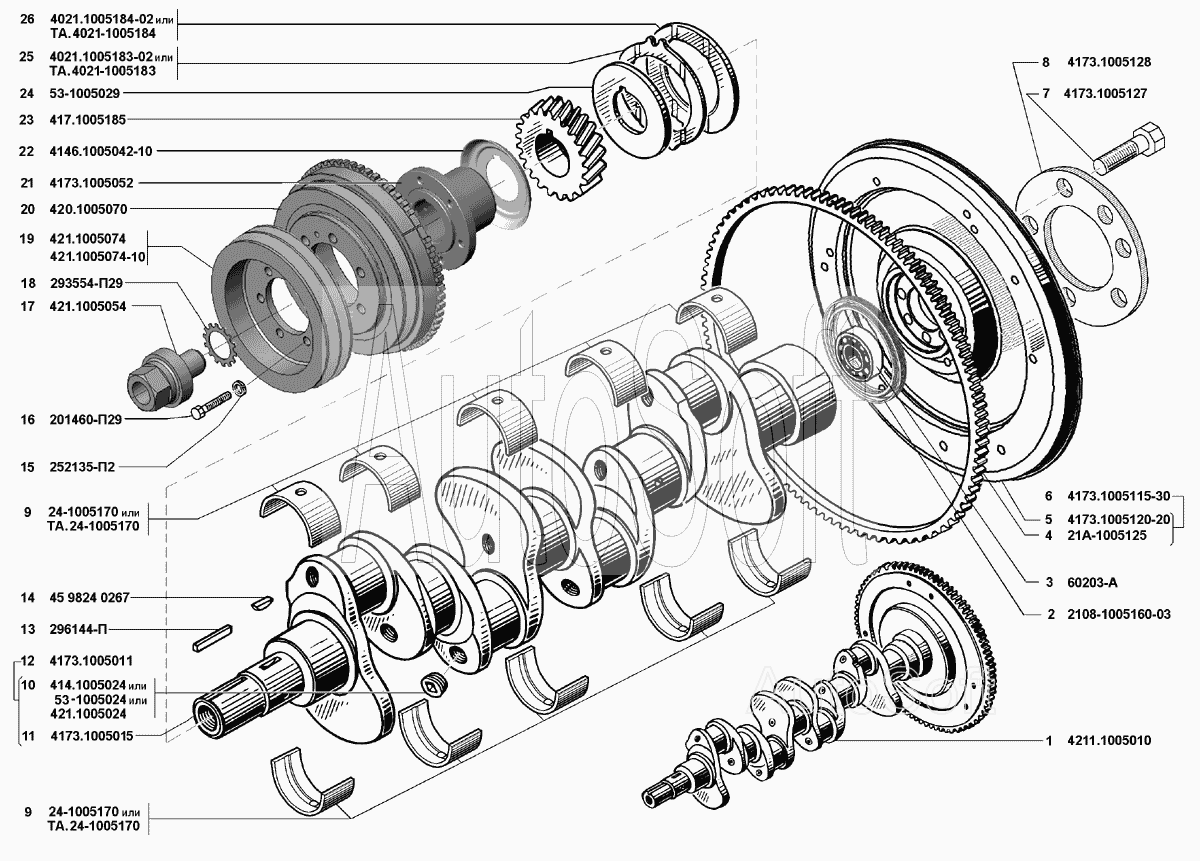 26 4021.1005184-02 или ТА.4021-1005184
25 4021.1005183-02 или ТА.4021-1005183
24 53-1005029
23 417.1005185
22 4146.1005042-10
21 4173.1005052
20 420.1005070
19 421.1005074
421.1005074-10
18 293554-П29
17 421.1005054
16 201460-П29
15 252135-П2
9 24-1005170 или ТА.24-1005170
14 45 9824 0267
13 296144-П
12 4173.1005011
10 414.1005024 или 53-1005024 или 421.1005024
11 4173.1005015
9 24-1005170 или ТА.24-1005170

8 4173.1005128
7 4173.1005127
6 4173.1005115-30
5 4173.1005120-20
4 21А-1005125
3 60203-А
2 2108-1005160-03
1 4211.1005010

Autosoft