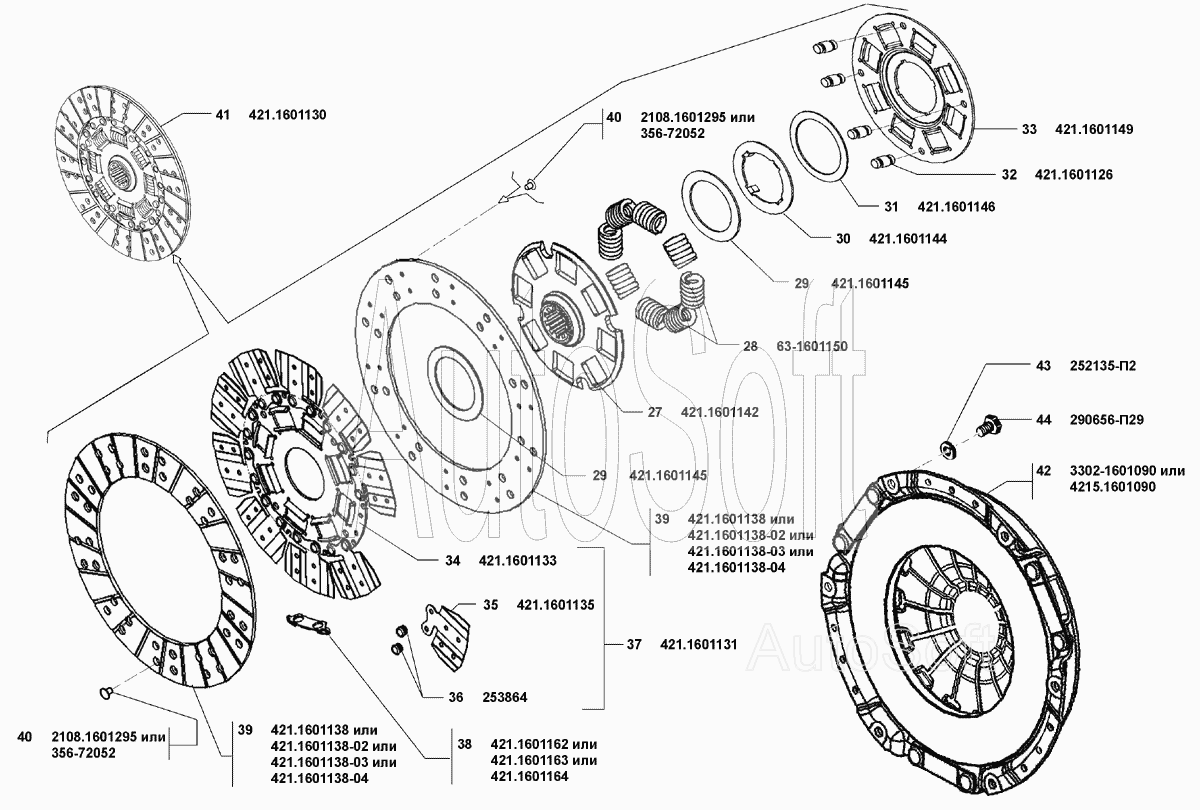 41 421.1601130

40 2108.1601295 или 356-72052

33 421.1601149

32 421.1601126

31 421.1601146

30 421.1601144

29 421.1601145

28 63-1601150

27 421.1601142

43 252135-П2

44 290656-П29

42 3302-1601090 или 4215.1601090

29 421.1601145

39 421.1601138 или 421.1601138-02 или 421.1601138-03 или 421.1601138-04

34 421.1601133

35 421.1601135

37 421.1601131

36 253864

40 2108.1601295 или 356-72052

39 421.1601138 или 421.1601138-02 или 421.1601138-03 или 421.1601138-04

38 421.1601162 или 421.1601163 или 421.1601164

AutoSoft

AutoSoft