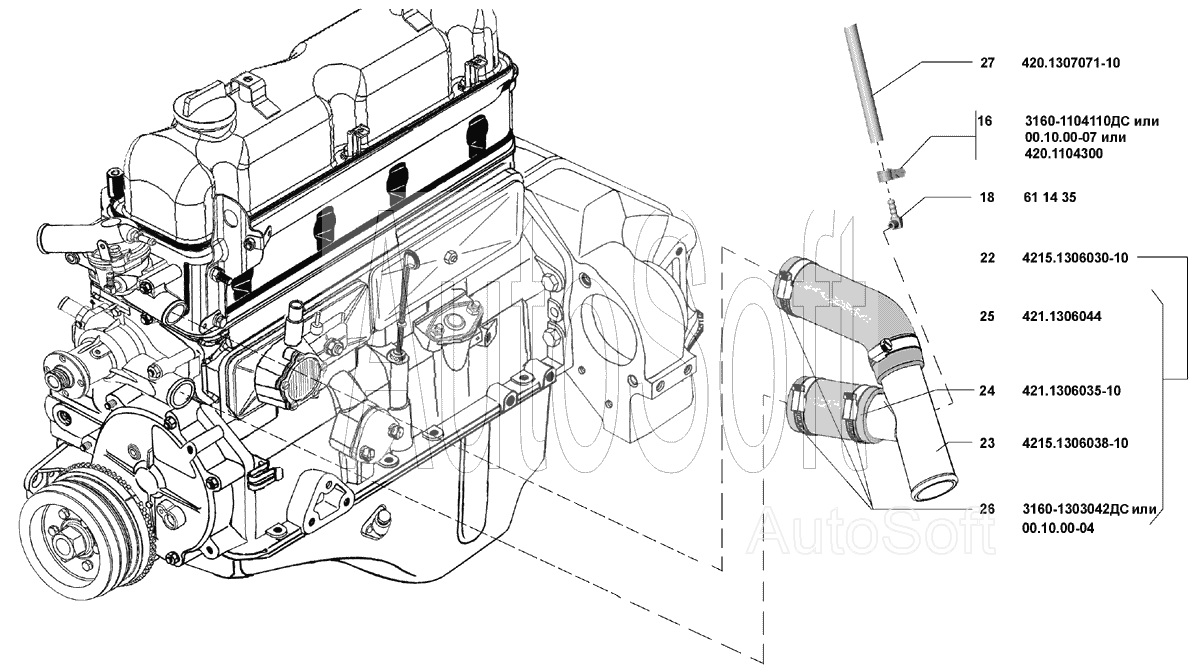 27 420.1307071-10

16 3160-1104110ДС или 00.10.00-07 или 420.1104300

18 61 14 35

22 4215.1306030-10

25 421.1306044

24 421.1306035-10

23 4215.1306038-10

26 3160-1303042ДС или 00.10.00-04

AutoSoft

AutoSoft