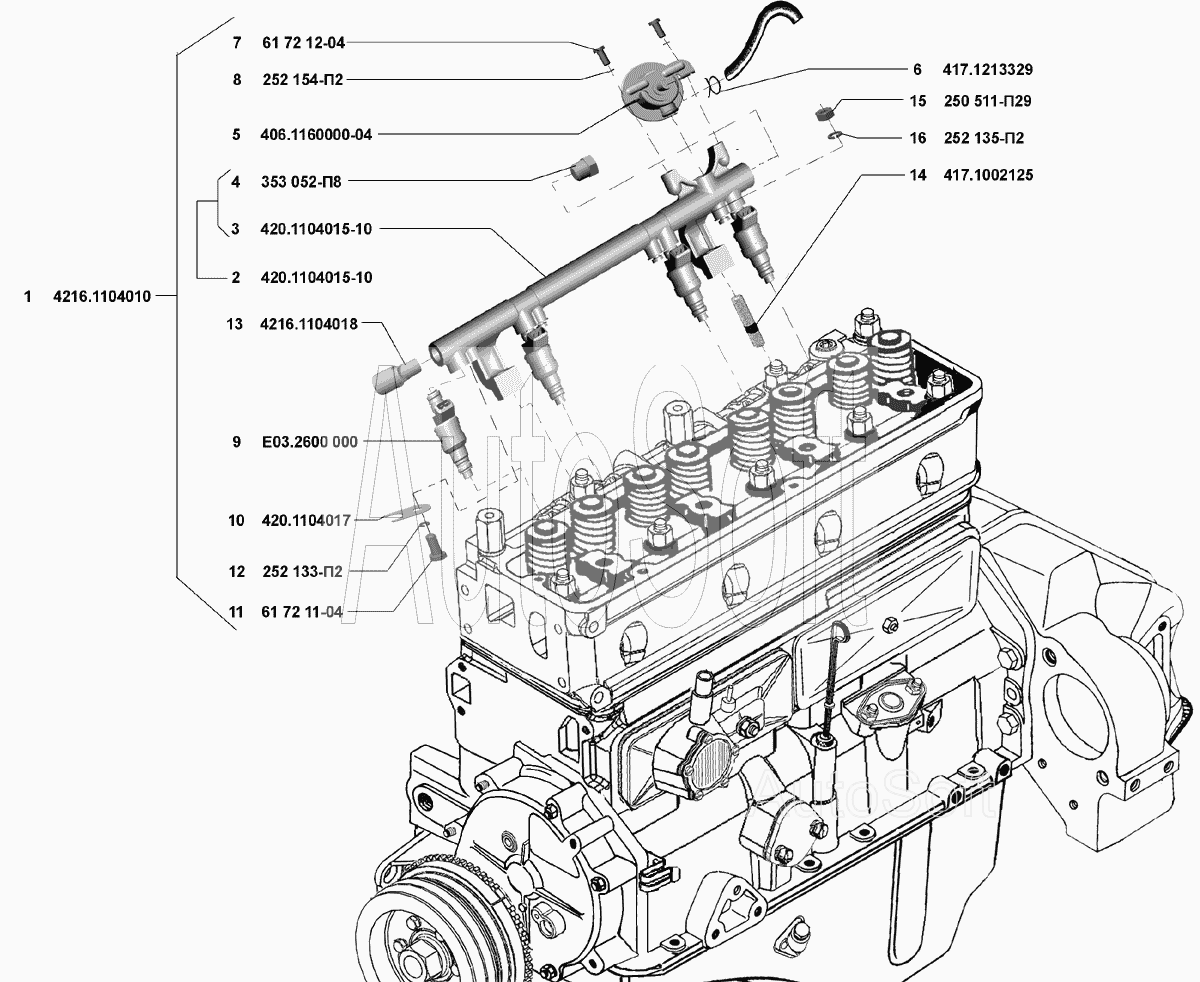 7 61 72 12-04
8 252 154-П2
5 406.1160000-04
4 353 052-П8
3 420.1104015-10
2 420.1104015-10
1 4216.1104010
13 4216.1104018
9 Е03.2600 000
10 420.1104017
12 252 133-П2
11 61 72 11-04
6 417.1213329
15 250 511-П29
16 252 135-П2
14 417.1002125
AutoSoft
AutoSoft