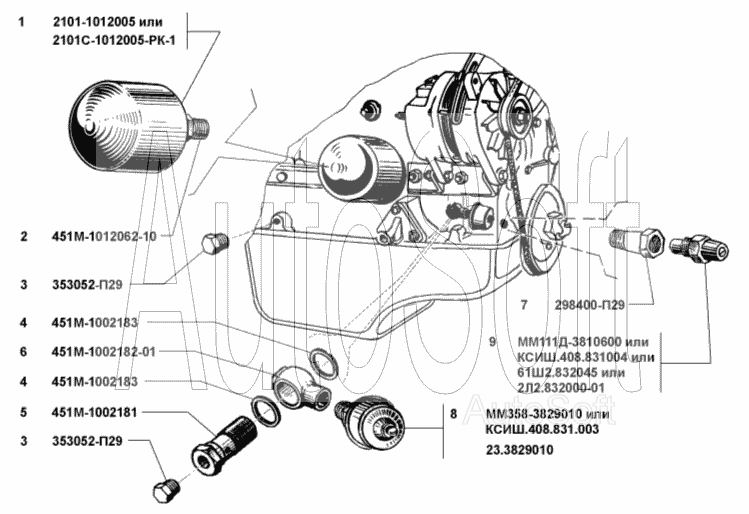 1 2101-1012005 или 2101С-1012005-РК-1

2 451М-1012062-10

3 353052-П29

4 451М-1002183

6 451М-1002182-01

4 451М-1002183

5 451М-1002181

3 353052-П29

7 298400-П29

9 ММ111Д-3810600 или КСИШ.408.831004 или 61Ш2.832045 или 2Л2.832000-01

8 ММ358-3829010 или КСИШ.408.831.003 23.3829010

AutoSoft
AutoSoft