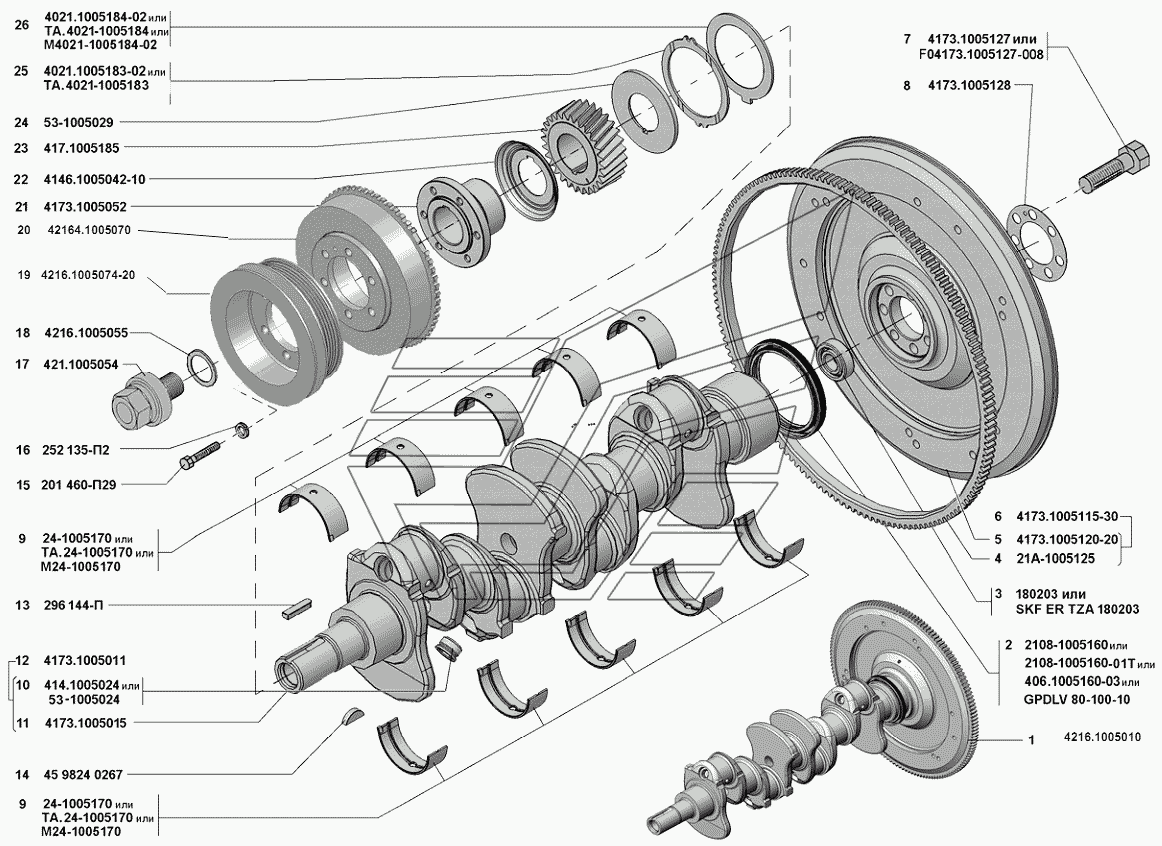 26 4021.1005184-02 или ТА.4021-1005184 или М4021-1005184-02

25 4021.1005183-02 или ТА.4021-1005183

24 53-1005029

23 417.1005185

22 4146.1005042-10

21 4173.1005052

20 42164.1005070

19 4216.1005074-20

18 4216.1005055

17 421.1005054

16 252 135-П2

15 201 460-П29

9 24-1005170 или ТА.24-1005170 или М24-1005170

13 296 144-П

12 4173.1005011

10 414.1005024 или 53-1005024

11 4173.1005015

14 45 9824 0267

9 24-1005170 или ТА.24-1005170 или М24-1005170

7 4173.1005127 или F04173.1005127-008

8 4173.1005128

6 4173.1005115-30

5 4173.1005120-20

4 21А-1005125

3 180203 или SKF ER TZA 180203

2 2108-1005160 или 2108-1005160-01Т или 406.1005160-03 или GPDLV 80-100-10

1 4216.1005010