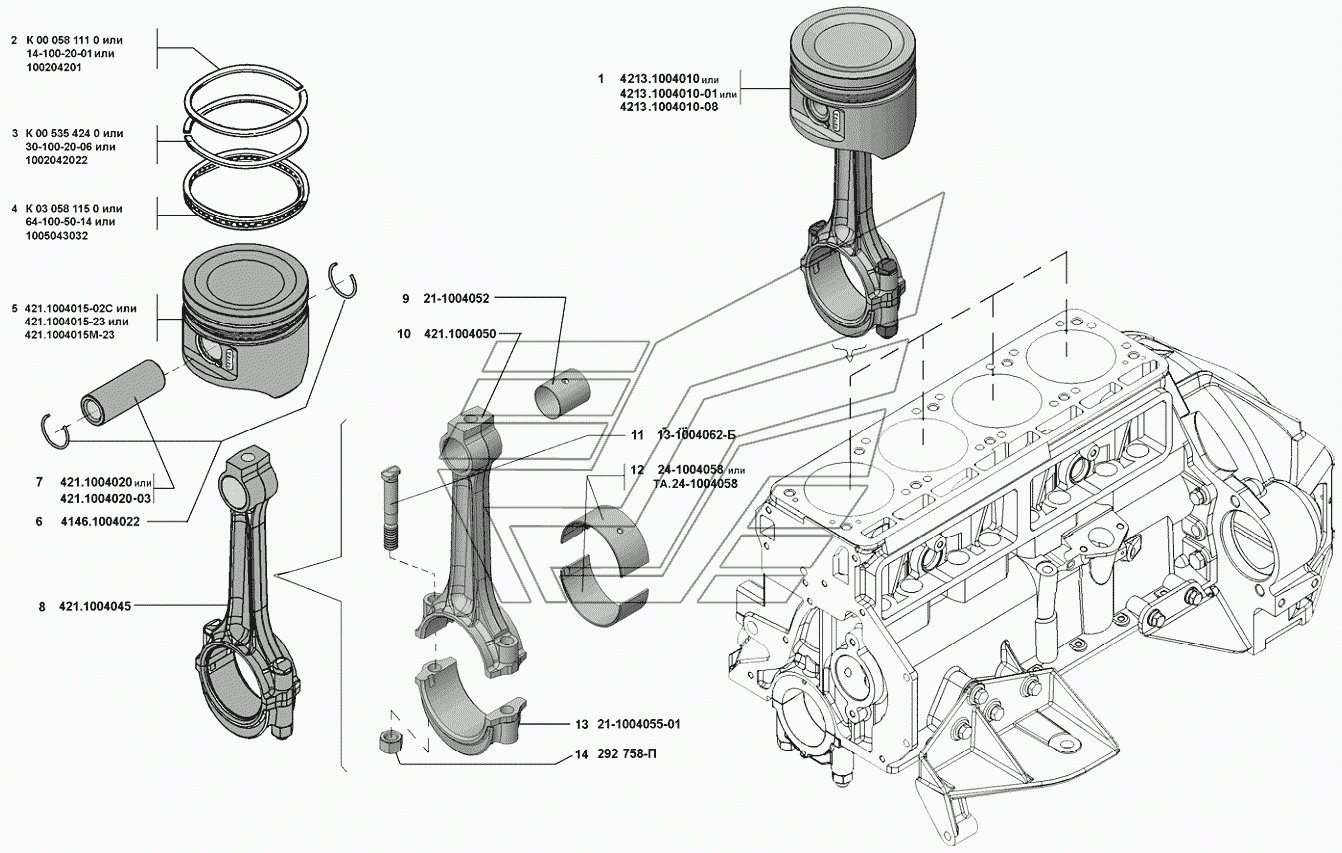 2 К 00 058 111 0 или 14-100-20-01 или 100204201

3 К 00 535 424 0 или 30-100-20-06 или 1002042022

4 К 03 058 115 0 или 64-100-50-14 или 1005043032

5 421.1004015-02С или 421.1004015-23 или 421.1004015М-23

7 421.1004020 или 421.1004020-03

6 4146.1004022

8 421.1004045

1 4213.1004010 или 4213.1004010-01 или 4213.1004010-08

9 21-1004052

10 421.1004050

11 13-1004062-Б

12 24-1004058 или ТА.24-1004058

13 21-1004055-01

14 292 758-П