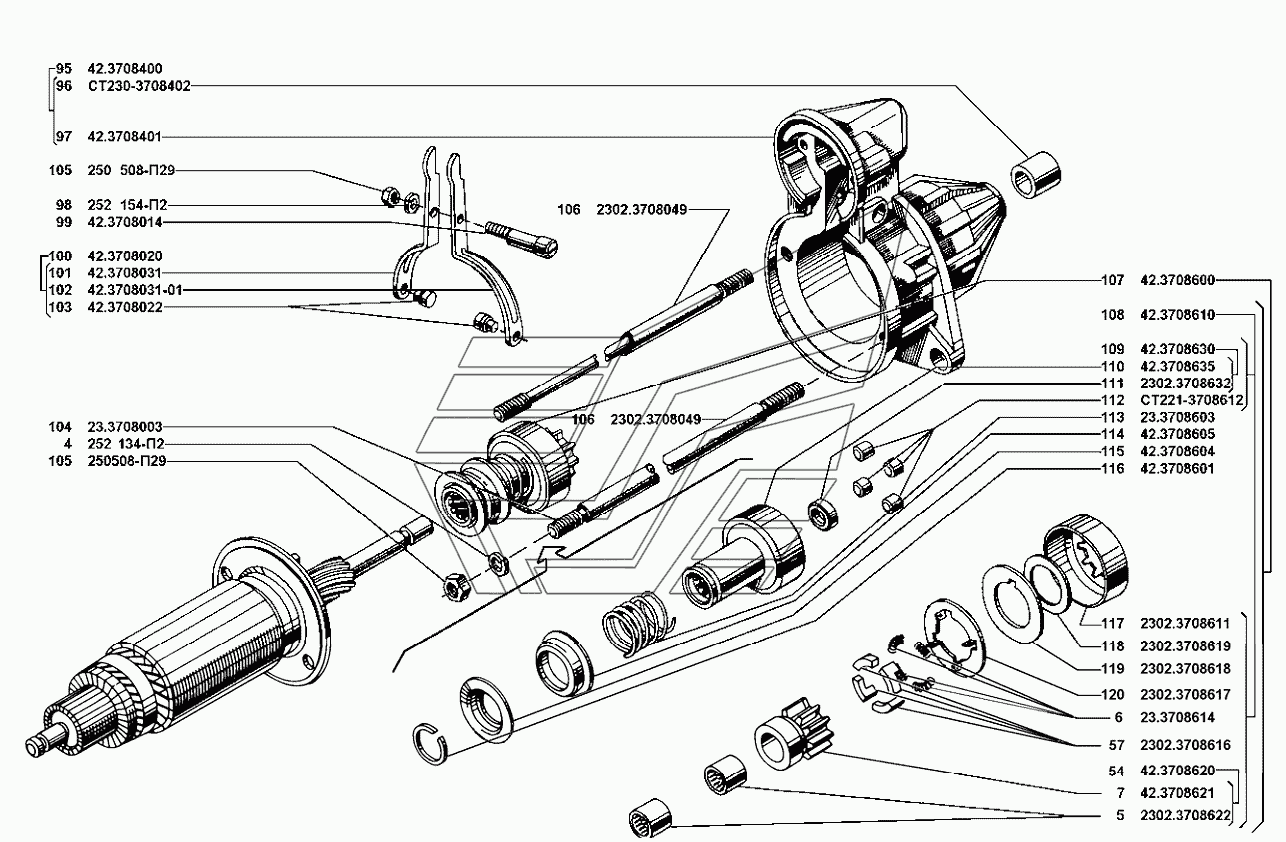 95 42.3708400
96 СТ230-3708402
97 42.3708401
105 250 508-П29
98 252 154-П2
99 42.3708014
100 42.3708020
101 42.3708031
102 42.3708031-01
103 42.3708022
106 2302.3708049
106 2302.3708049
104 23.3708003
4 252 134-П2
105 250508-П29
107 42.3708600
108 42.3708610
109 42.3708630
110 42.3708635
111 2302.3708632
112 СТ221-3708612
113 23.3708603
114 42.3708605
115 42.3708604
116 42.3708601
117 2302.3708611
118 2302.3708619
119 2302.3708618
120 2302.3708617
6 23.3708614
57 2302.3708616
54 42.3708620
7 42.3708621
5 2302.3708622