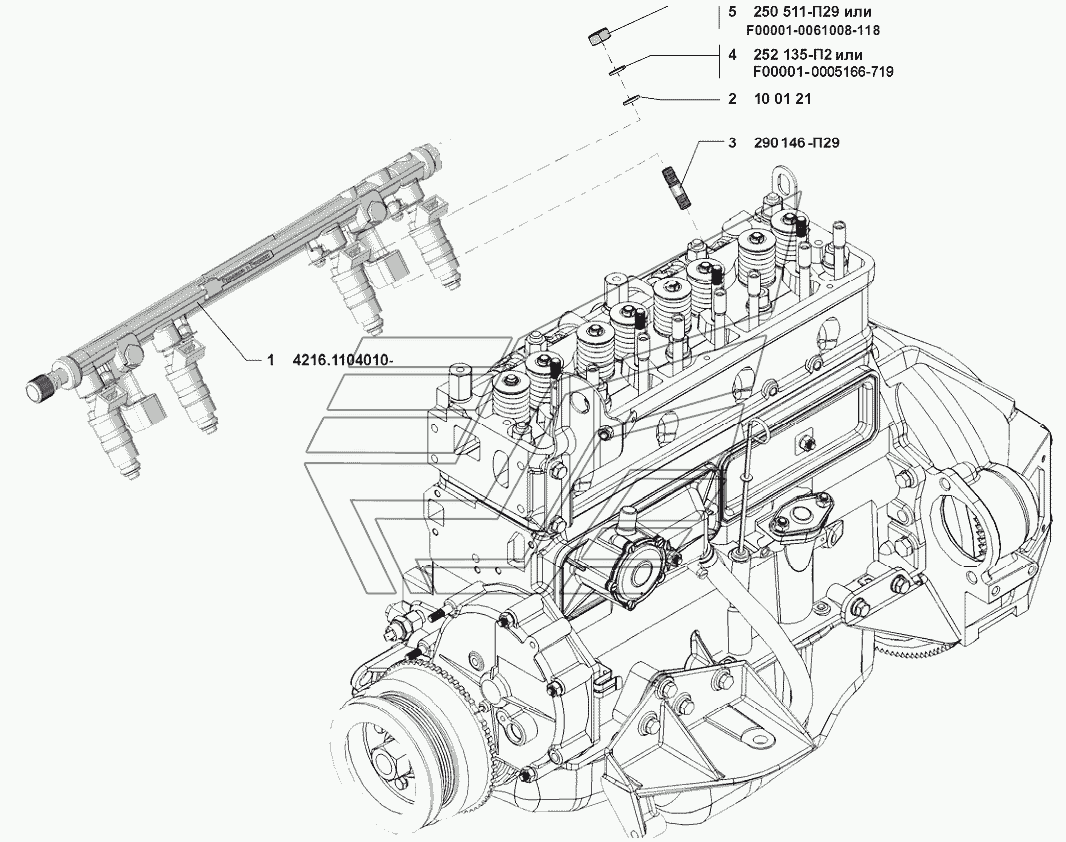 5 250 511-П29 или
F00001-0061008-118

4 252 135-П2 или
F00001-0005166-719

2 10 01 21

3 290 146 -П29

1 4216.1104010-