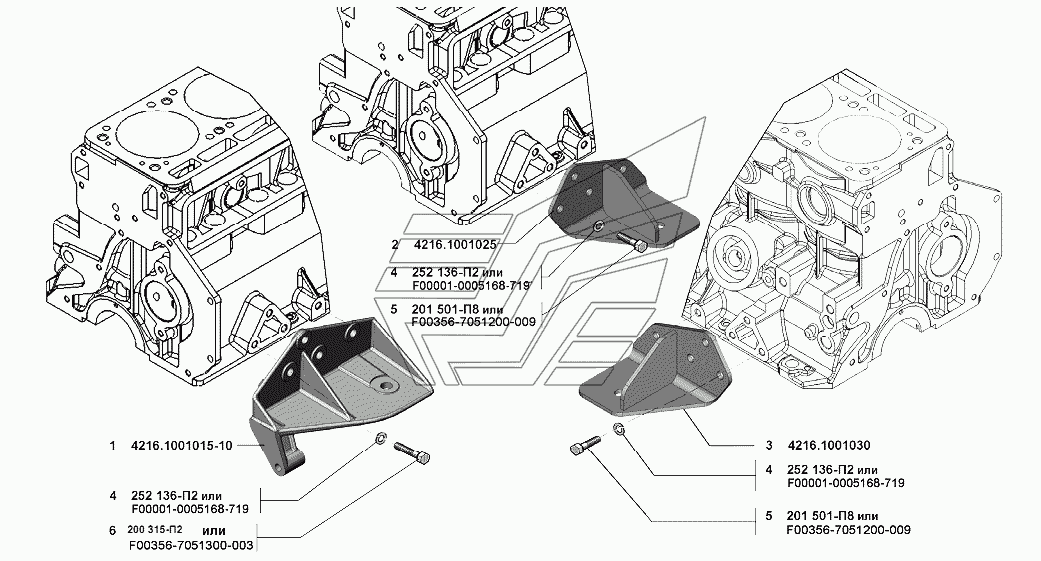 2 4216.1001025

4 252 136-П2 или
F00001-0005168-719

5 201 501-П8 или
F00356-7051200-009

1 4216.1001015-10

4 252 136-П2 или
F00001-0005168-719

6 200 315-П2 или
F00356-7051300-003

3 4216.1001030

4 252 136-П2 или
F00001-0005168-719

5 201 501-П8 или
F00356-7051200-009