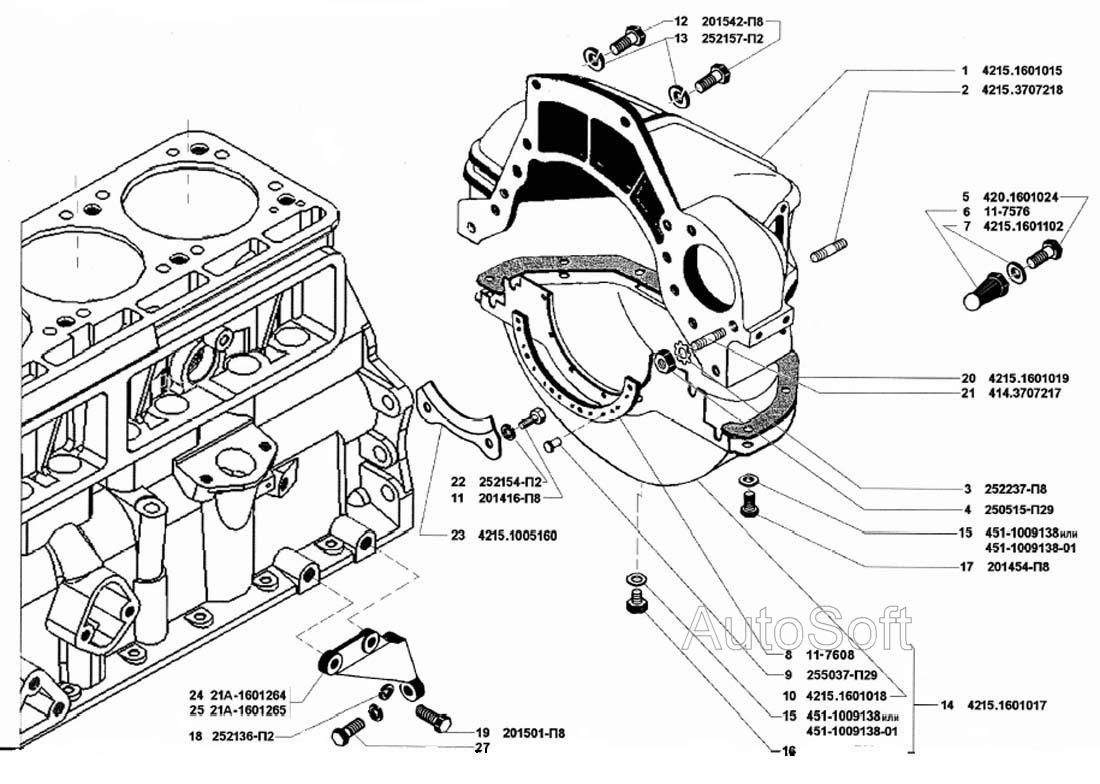 12 201542-П8
13 252157-П2
1 4215.1601015
2 4215.3707218
5 420.1601024
6 11-7576
7 4215.1601102
20 4215.1601019
21 414.3707217
22 252154-П2
11 201416-П8
23 4215.1005160
3 252237-П8
4 250515-П29
15 451-1009138или 451-1009138-01
17 201454-П8
AutoSoft
8 11-7608
9 255037-П29
10 4215.1601018
14 4215.1601017
15 451-1009138или 451-1009138-01
16
24 21А-1601264
25 21А-1601265
18 252136-П2
19 201501-П8
27