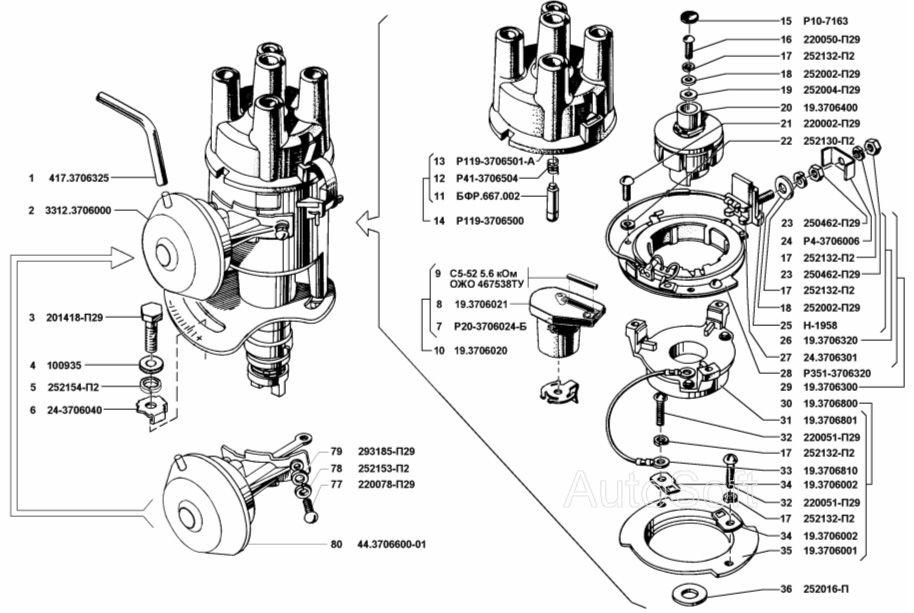 1 417.3706325
2 3312.3706000
3 201418-П29
4 100935
5 252154-П2
6 24-3706040
79 293185-П29
78 252153-П2
77 220078-П29
80 44.3706600-01
13 Р119-3706501-А
12 Р41-3706504
11 БФР.667.002
14 Р119-3706500
9 С5-52 5.6 кОм ОЖО 467538ТУ
8 19.3706021
7 Р20-3706024-Б
10 19.3706020
15 Р10-7163
16 220050-П29
17 252132-П2
18 252002-П29
19 252004-П29
20 19.3706400
21 220002-П29
22 252130-П2
23 250462-П29
24 Р4-3706006
17 252132-П2
23 250462-П29
17 252132-П2
18 252002-П29
25 Н-1958
26 19.3706320
27 24.3706301
28 Р351-3706320
29 19.3706300
30 19.3706800
31 19.3706801
32 220051-П29
17 252132-П2
33 19.3706810
34 19.3706002
32 220051-П29
17 252132-П2
34 19.3706002
35 19.3706001
36 252016-П
AutoSoft