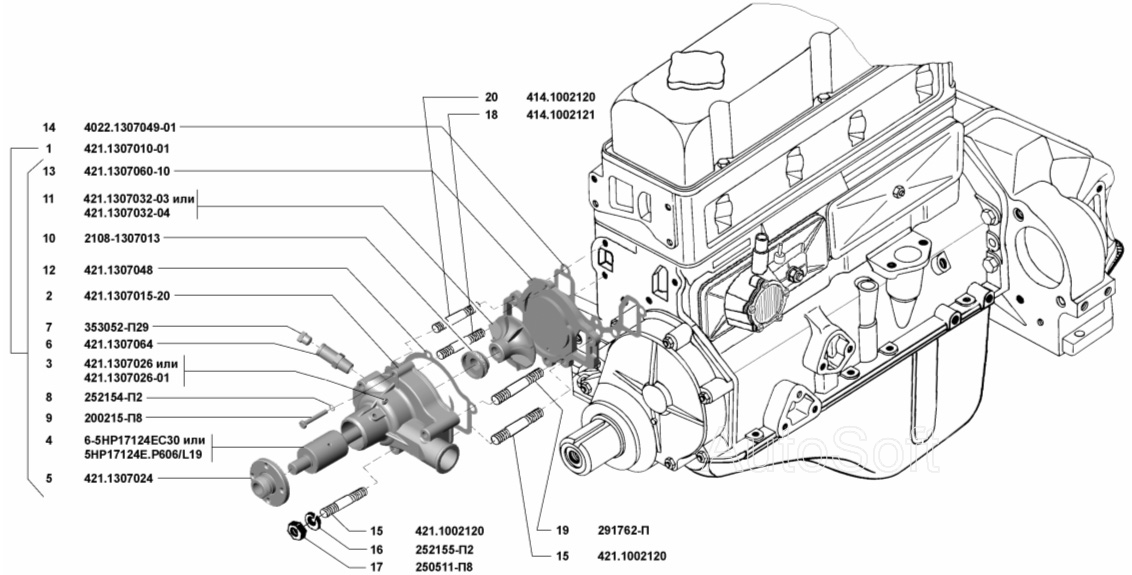 20 414.1002120
18 414.1002121
14 4022.1307049-01
1 421.1307010-01
13 421.1307060-10
11 421.1307032-03 или 421.1307032-04
10 2108-1307013
12 421.1307048
2 421.1307015-20
7 353052-П29
6 421.1307064
3 421.1307026 или 421.1307026-01
8 252154-П2
9 200215-П8
4 6-5НР17124ЕС30 или 5НР17124Е.Р606/L19
5 421.1307024
15 421.1002120
16 252155-П2
17 250511-П8
19 291762-П
15 421.1002120
AutoSoft