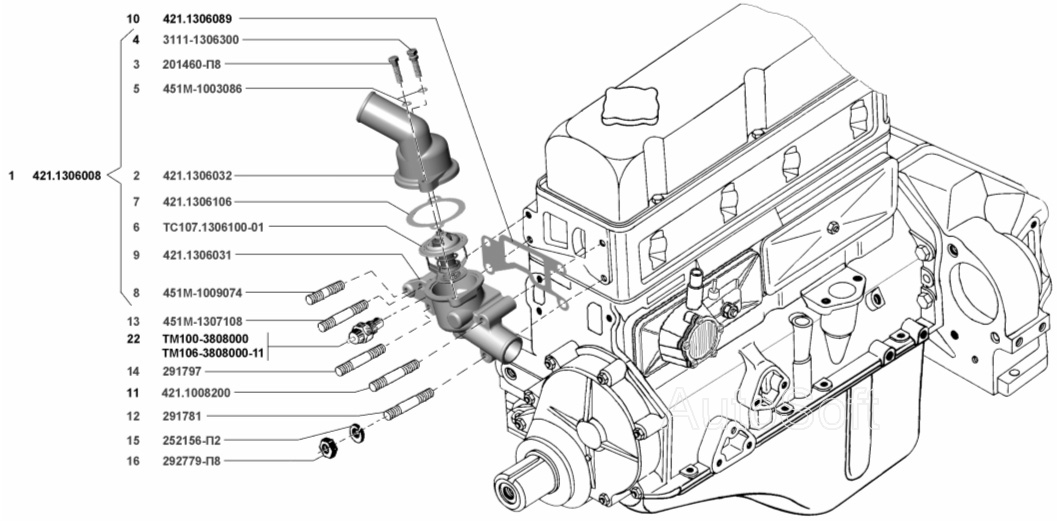 10 421.1306089
4 3111-1306300
3 201460-П8
5 451М-1003086
1 421.1306008
2 421.1306032
7 421.1306106
6 ТС107.1306100-01
9 421.1306031
8 451М-1009074
13 451М-1307108
22 ТМ100-3808000
ТМ106-3808000-11
14 291797
11 421.1008200
12 291781
15 252156-П2
16 292779-П8
AutoSoft