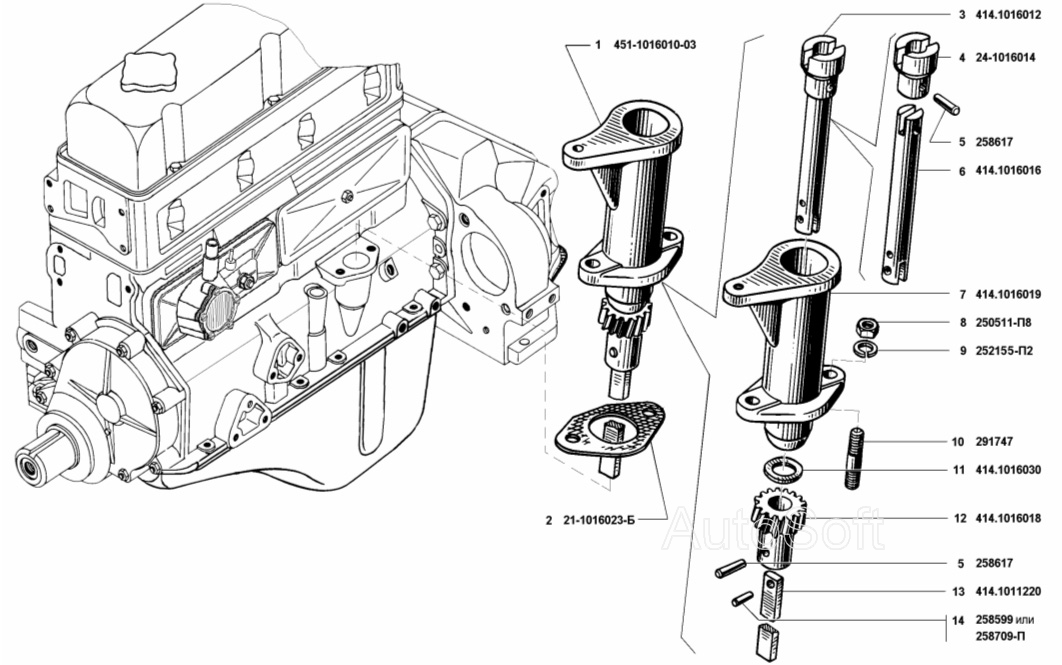 1 451-1016010-03

2 21-1016023-Б

3 414.1016012

4 24-1016014

5 258617

6 414.1016016

7 414.1016019

8 250511-П8

9 252155-П2

10 291747

11 414.1016030

12 414.1016018

5 258617

13 414.1011220

14 258599 или 258709-П

AutoSoft