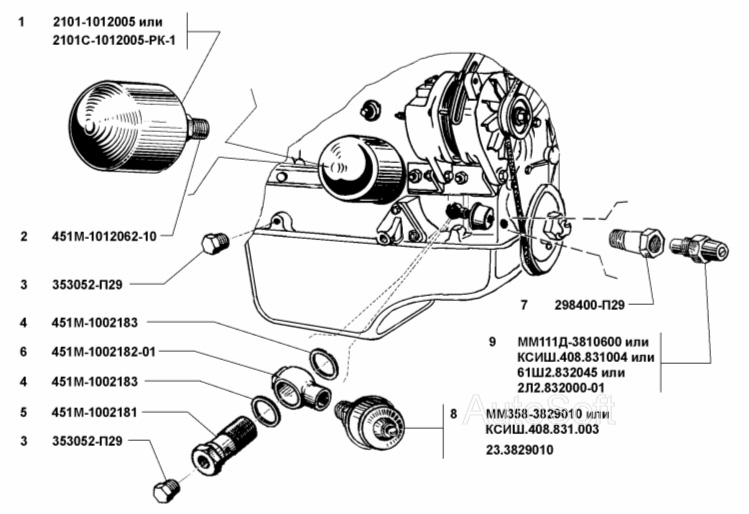 1 2101-1012005 или 2101С-1012005-РК-1

2 451М-1012062-10

3 353052-П29

4 451М-1002183

6 451М-1002182-01

4 451М-1002183

5 451М-1002181

3 353052-П29

7 298400-П29

9 ММ111Д-3810600 или КСИШ.408.831004 или 61Ш2.832045 или 2Л2.832000-01

8 ММ358-3829010 или КСИШ.408.831.003

23.3829010

AutoSoft