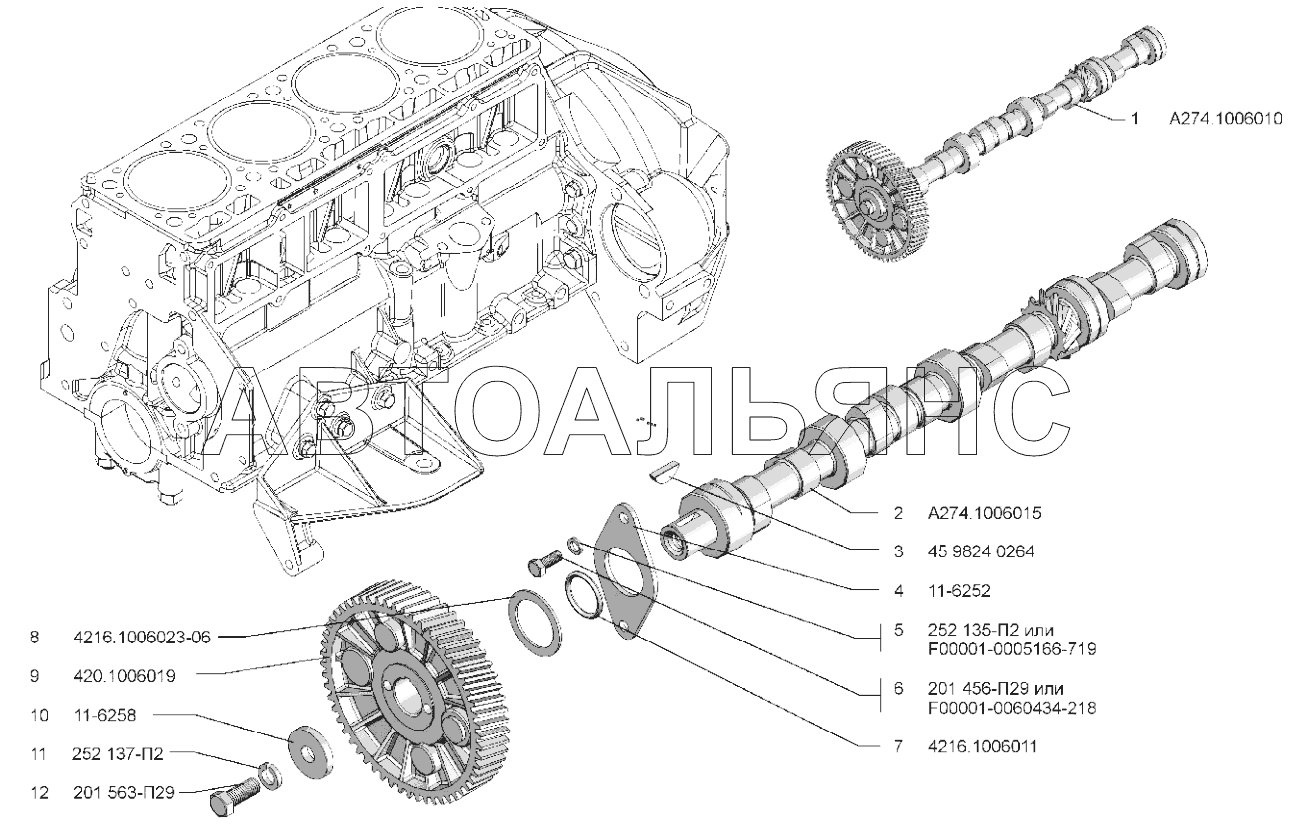 1 А274.1006010

АВТОАЛЬЯНС

2 А274.1006015

3 45 9824 0264

4 11-6252

5 252 135-П2 или F00001-0005166-719

6 201 456-П29 или F00001-0060434-218

7 4216.1006011

8 4216.1006023-06

9 420.1006019

10 11-6258

11 252 137-П2

12 201 563-П29