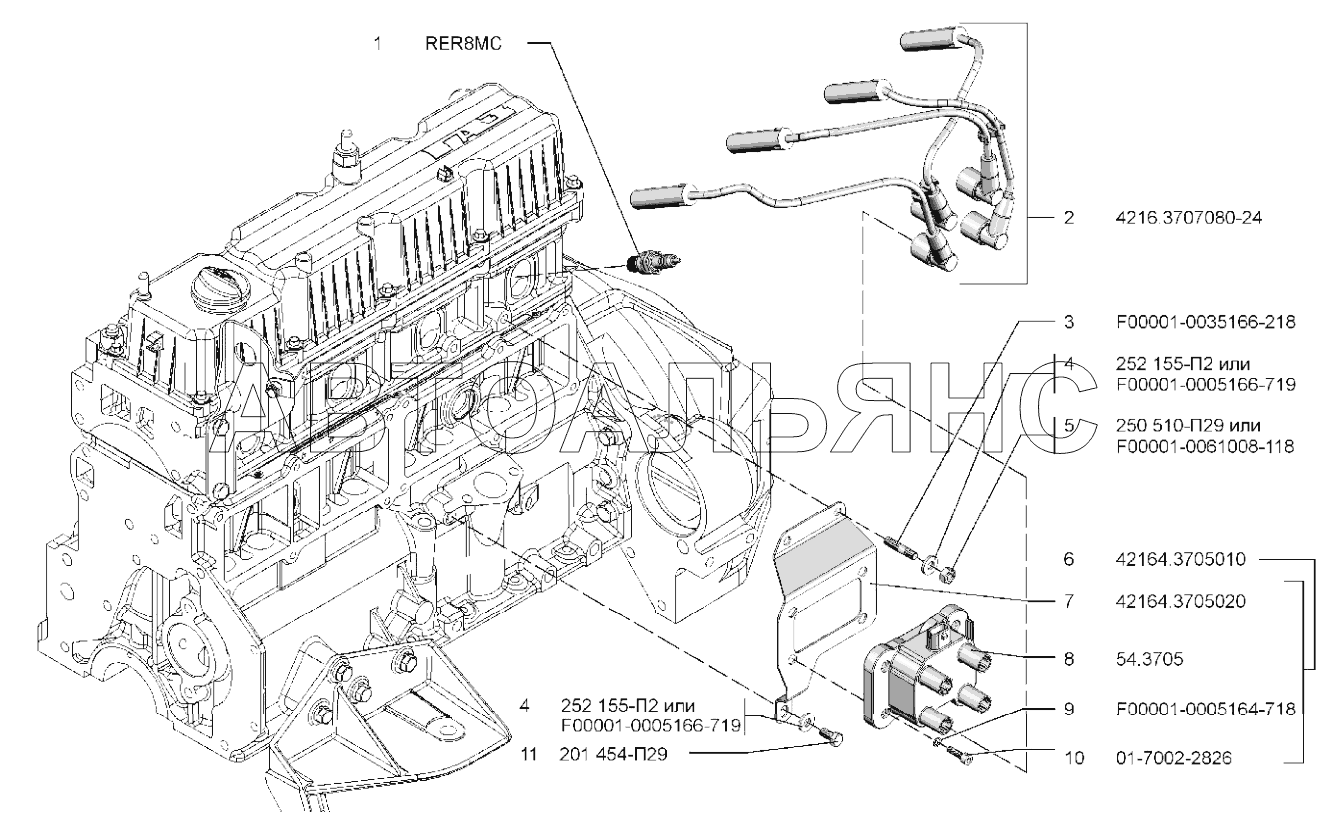 1 RER8MC

2 4216.3707080-24

3 F00001-0035166-218

4 252 155-П2 или F00001-0005166-719

5 250 510-П29 или F00001-0061008-118

АВТОАЛЬЯНС

6 42164.3705010

7 42164.3705020

8 54.3705

9 F00001-0005164-718

10 01-7002-2826

4 252 155-П2 или F00001-0005166-719

11 201 454-П29