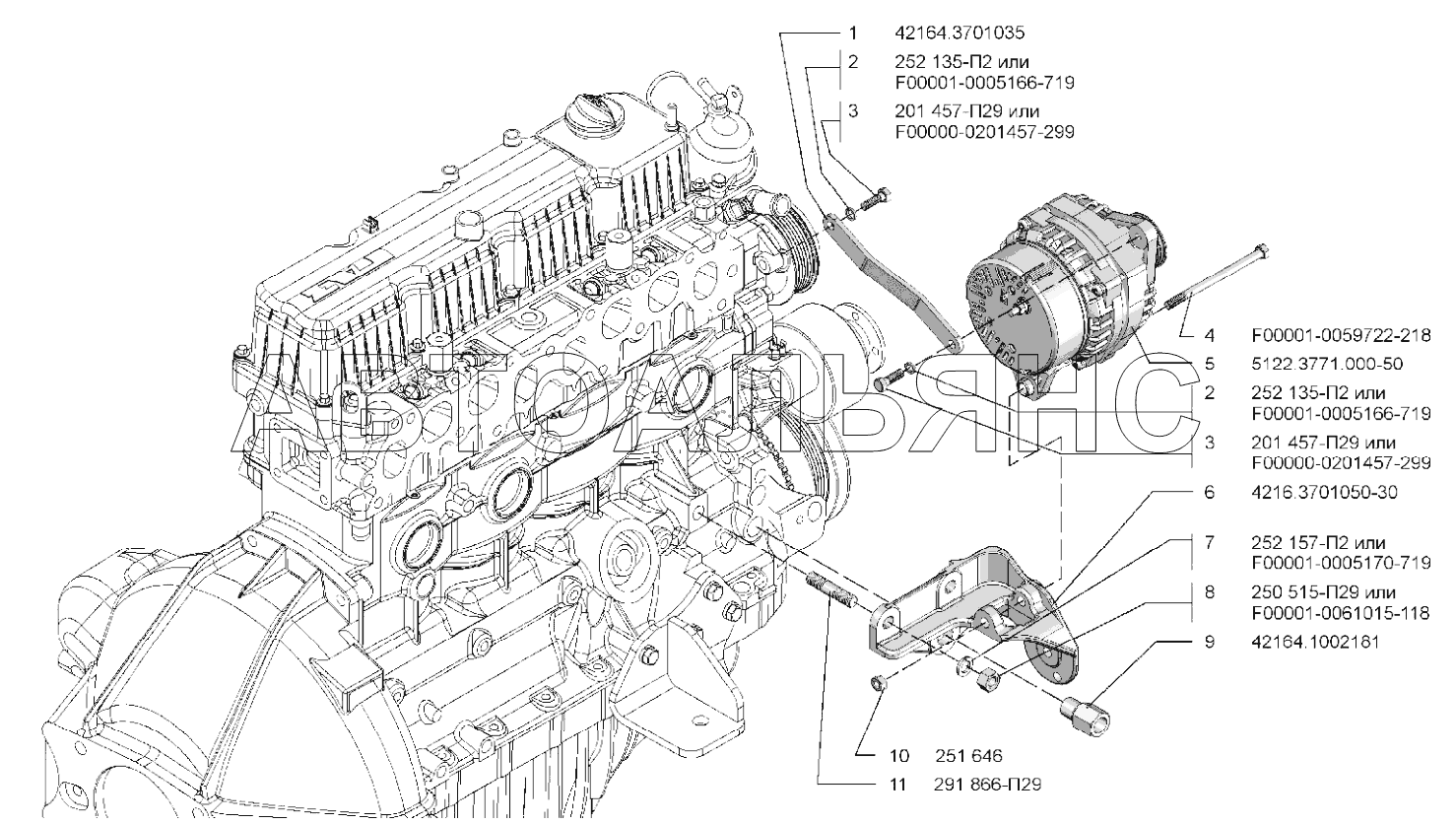 1 42164.3701035
2 252 135-П2 или F00001-0005166-719
3 201 457-П29 или F00000-0201457-299
4 F00001-0059722-218
5 5122.3771.000-50
2 252 135-П2 или F00001-0005166-719
3 201 457-П29 или F00000-0201457-299
6 4216.3701050-30
7 252 157-П2 или F00001-0005170-719
8 250 515-П29 или F00001-0061015-118
9 42164.1002181
10 251 646
11 291 866-П29
АВТОАЛЬЯНС