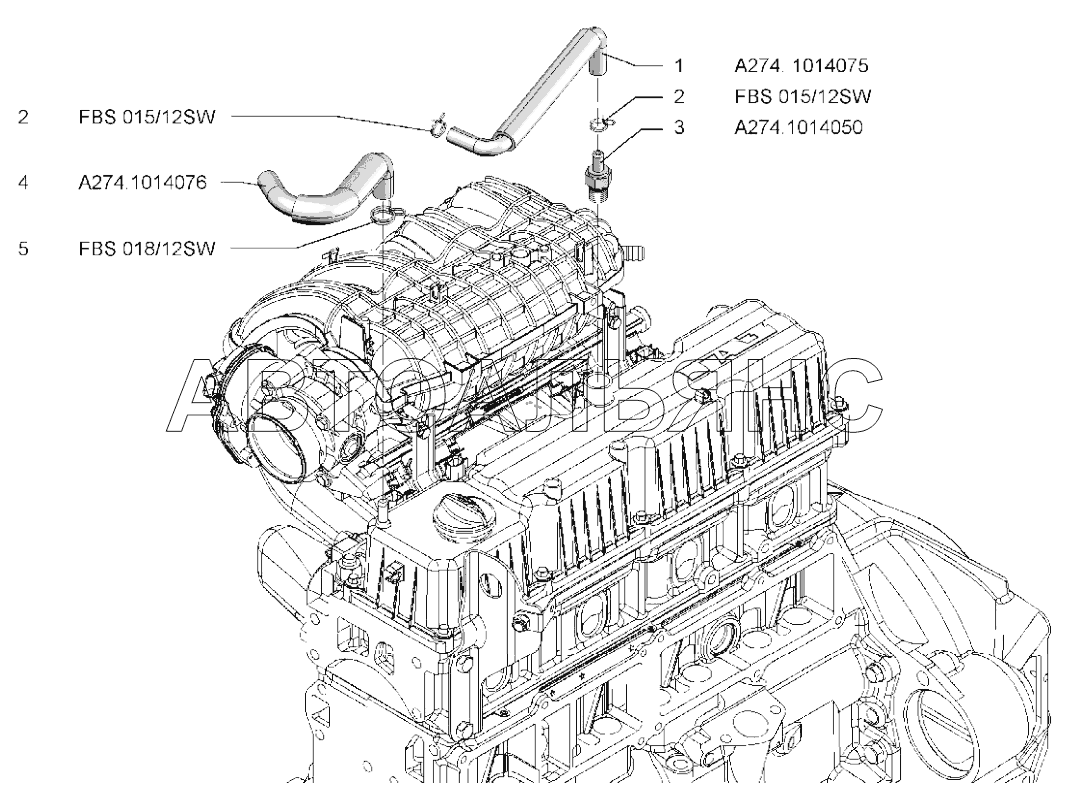 1 A274. 1014075
2 FBS 015/12SW
3 A274.1014050

2 FBS 015/12SW
4 A274.1014076
5 FBS 018/12SW

АВТОАЛЬЯНС