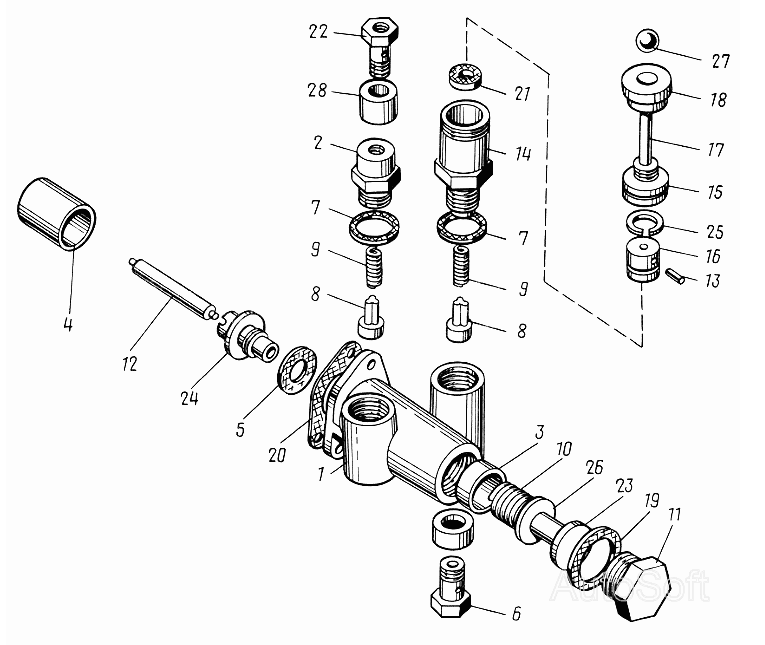 22
28
2
7
9
8
21
14
7
9
8
27
18
17
15
25
16
13
4
12
24
5
20
1
3
10
26
23
19
11
6
AutoSoft