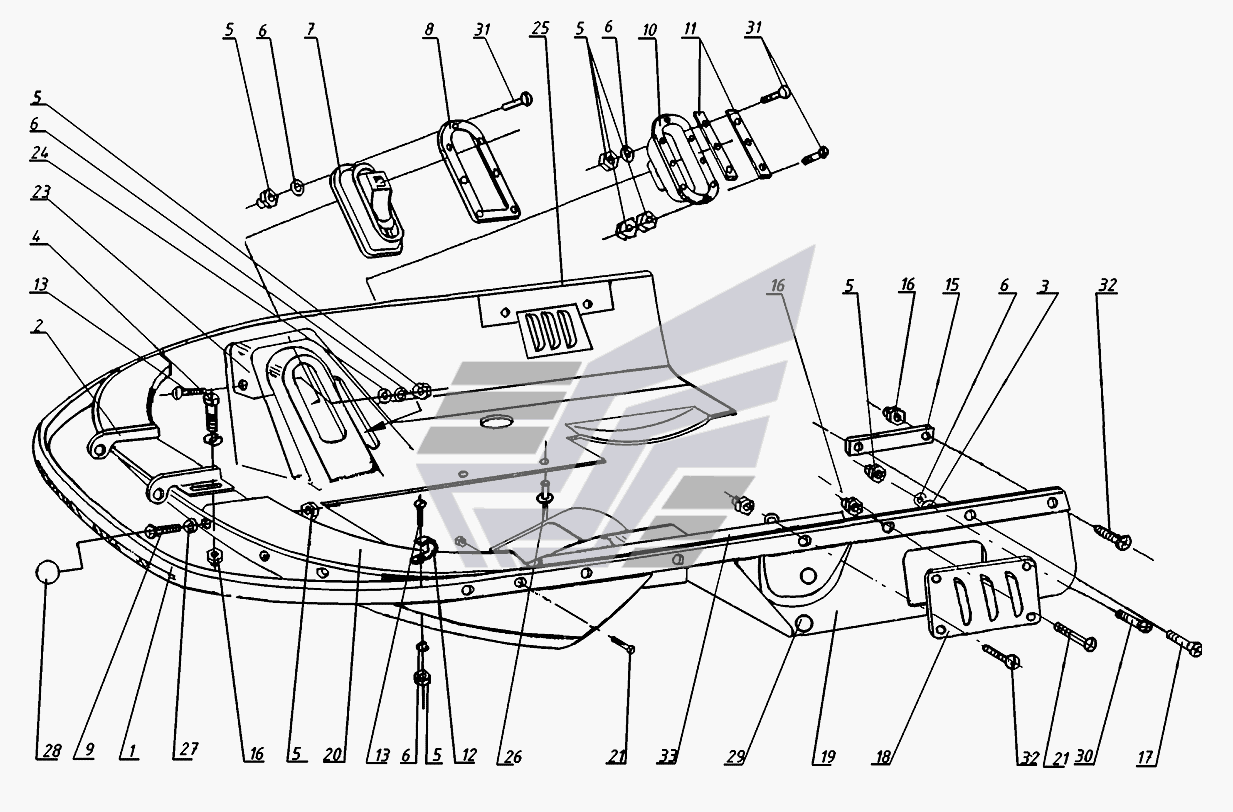 5 6 7 8 31 25 5 6 10 11 31
5
6
24
23
4
13
2
16 5 16 15 6 3 32
28 9 1 27 16 5 20 13 6 5 12 26 21 33 29 19 18 32 21 30 17