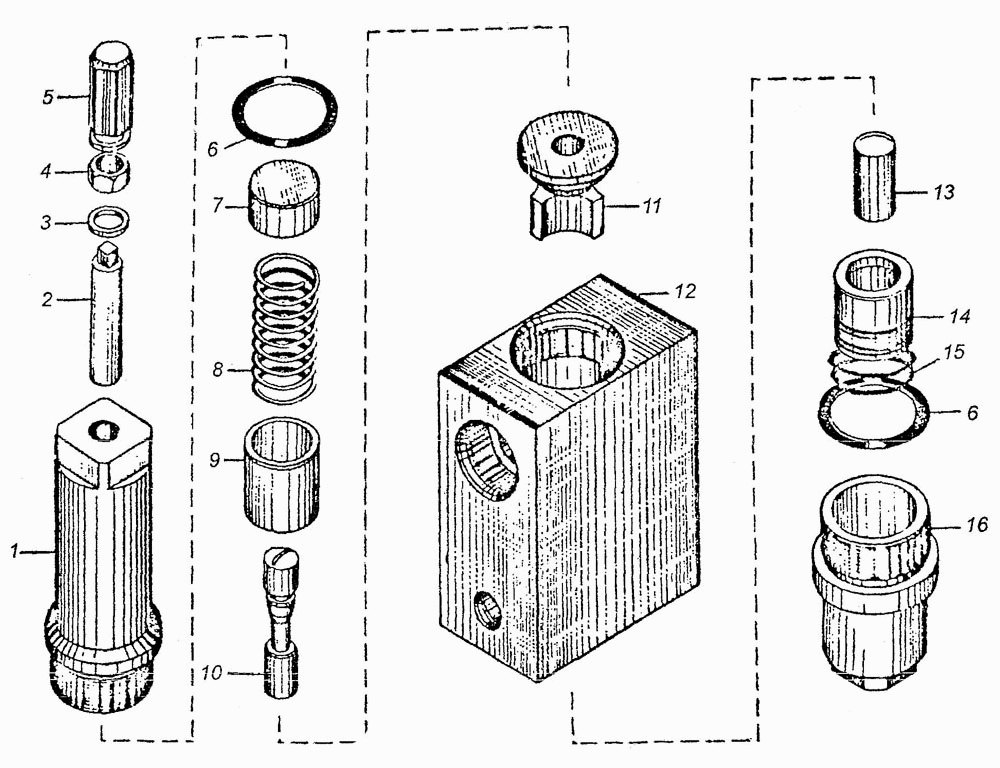 5
4
3
2
1
6
7
8
9
10
11
12
13
14
15
6
16