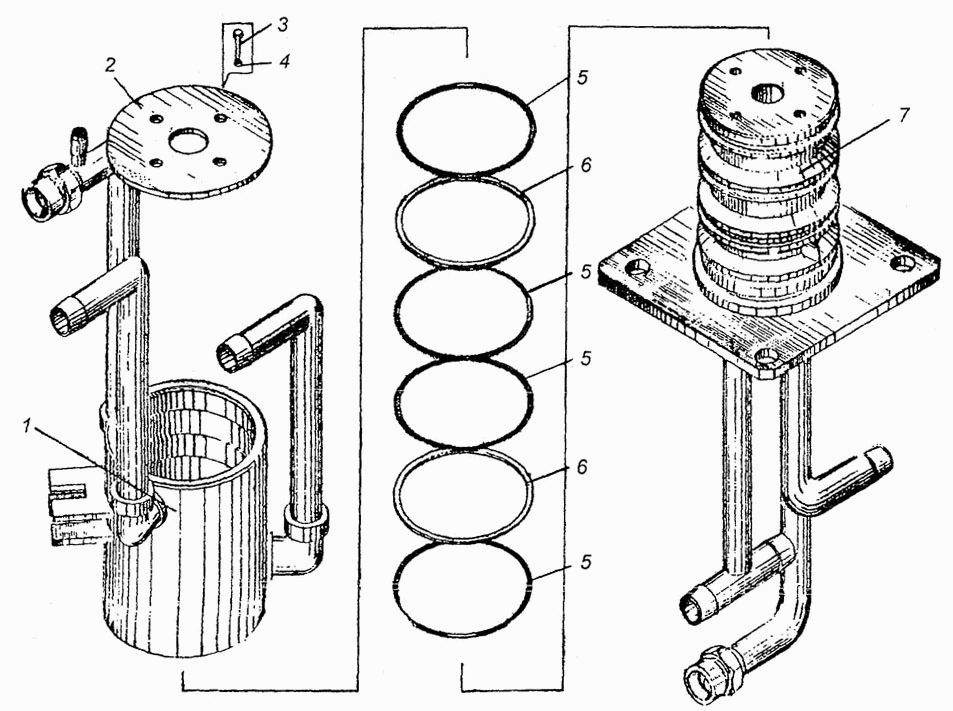 3
4
2
1
5
6
5
5
6
5
7