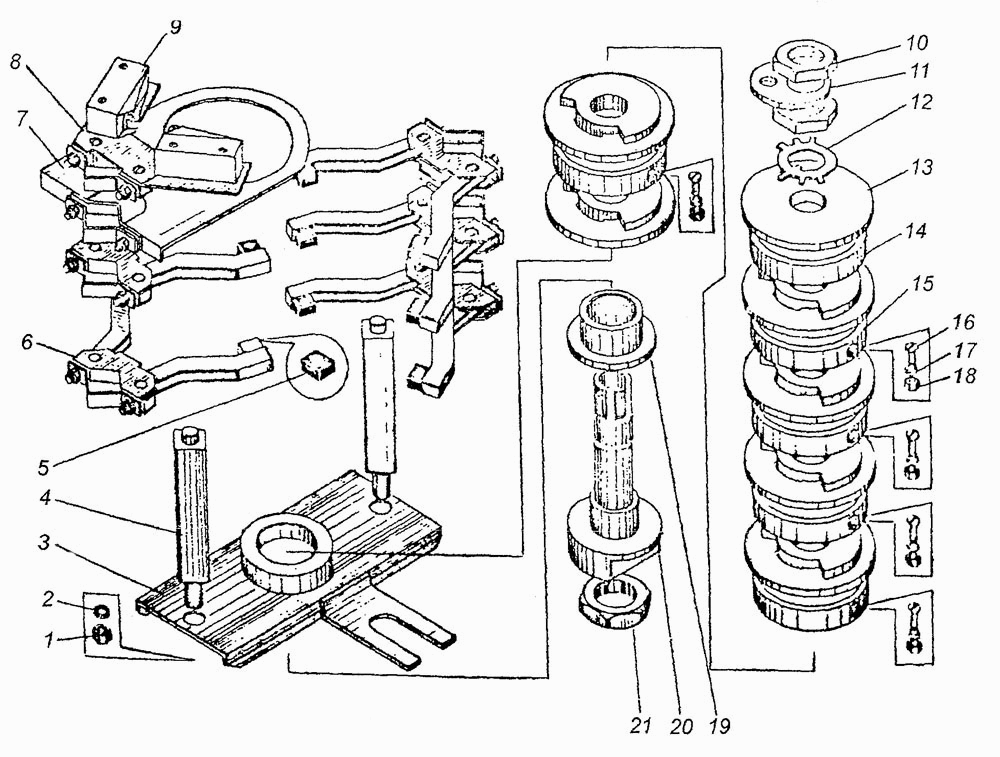 9
8
7
6
5
4
3
2
1
10
11
12
13
14
15
16
17
18
21
20
19