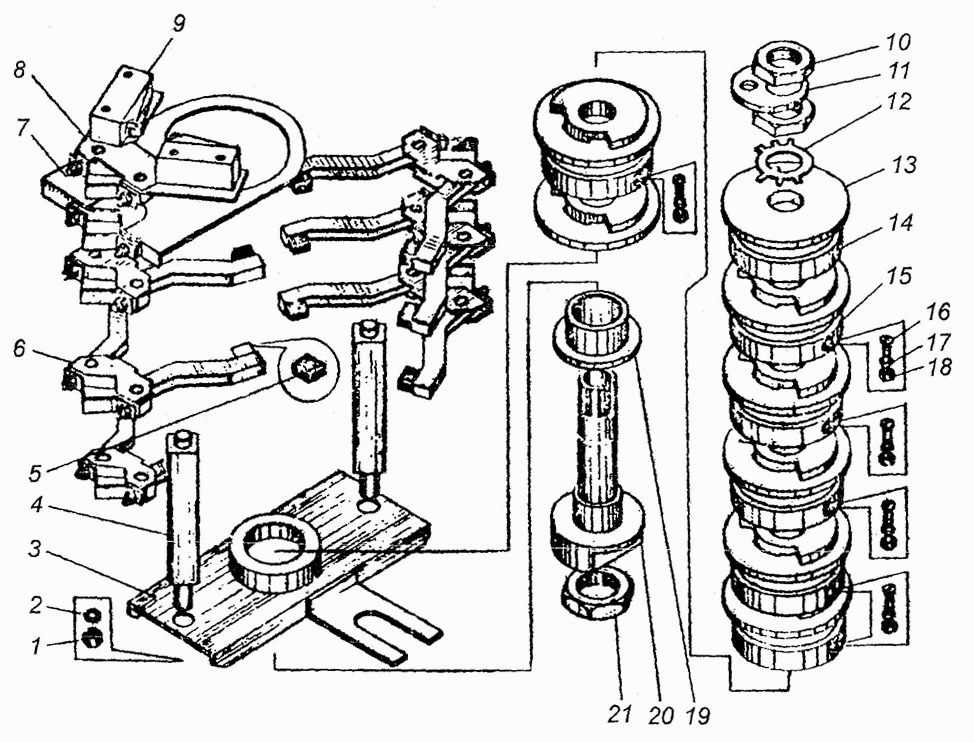 9
8
7
6
5
4
3
2
1
10
11
12
13
14
15
16
17
18
21
20
19