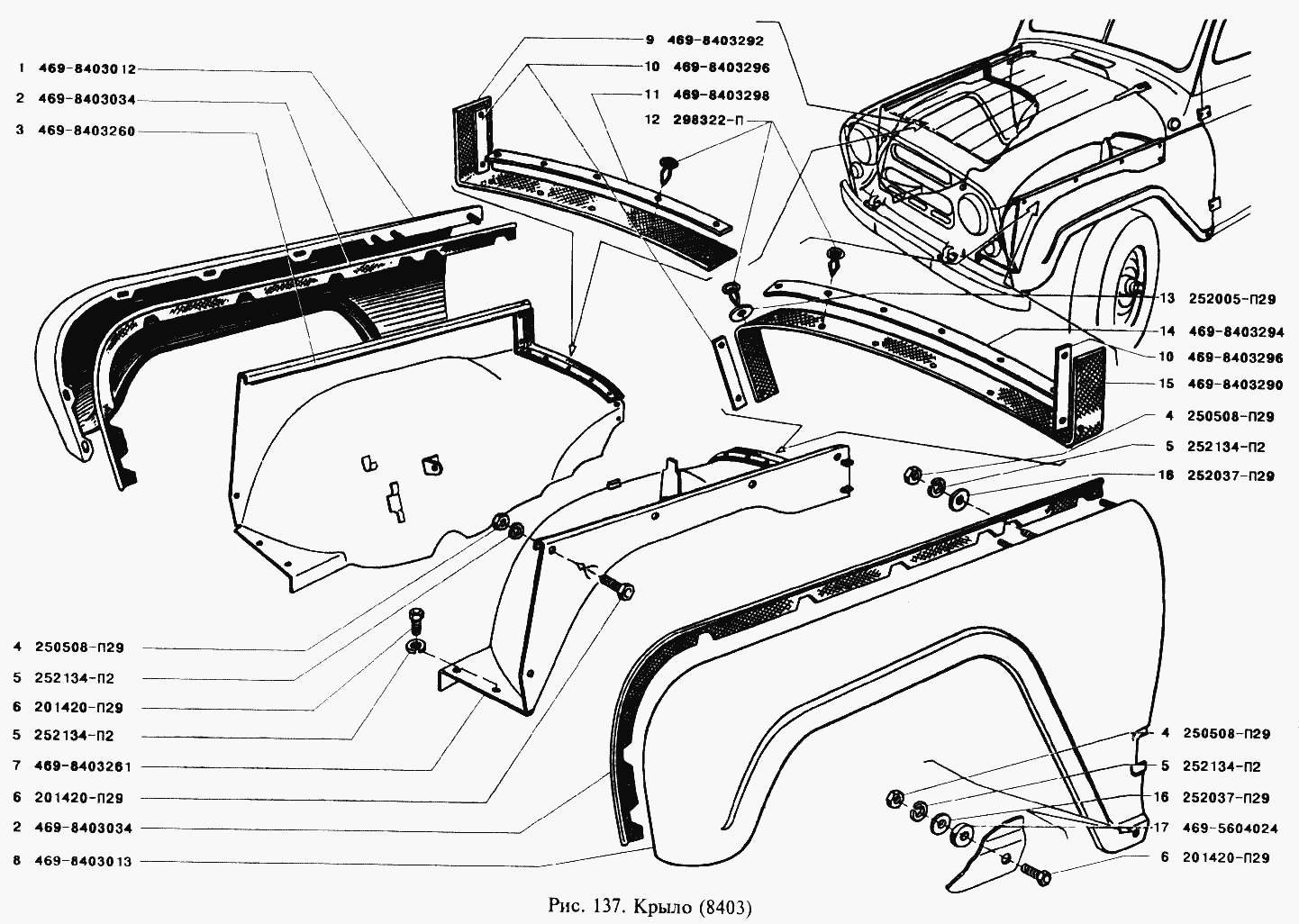 1 469-8403012
2 469-8403034
3 469-8403260
9 469-8403292
10 469-8403296
11 469-8403298
12 298322-П
13 252005-П29
14 469-8403294
10 469-8403296
15 469-8403290
4 250508-П29
5 252134-П2
16 252037-П29
4 250508-П29
5 252134-П2
6 201420-П29
5 252134-П2
7 469-8403261
6 201420-П29
2 469-8403034
8 469-8403013
4 250508-П29
5 252134-П2
16 252037-П29
17 469-5604024
6 201420-П29

Рис. 137. Крыло (8403)