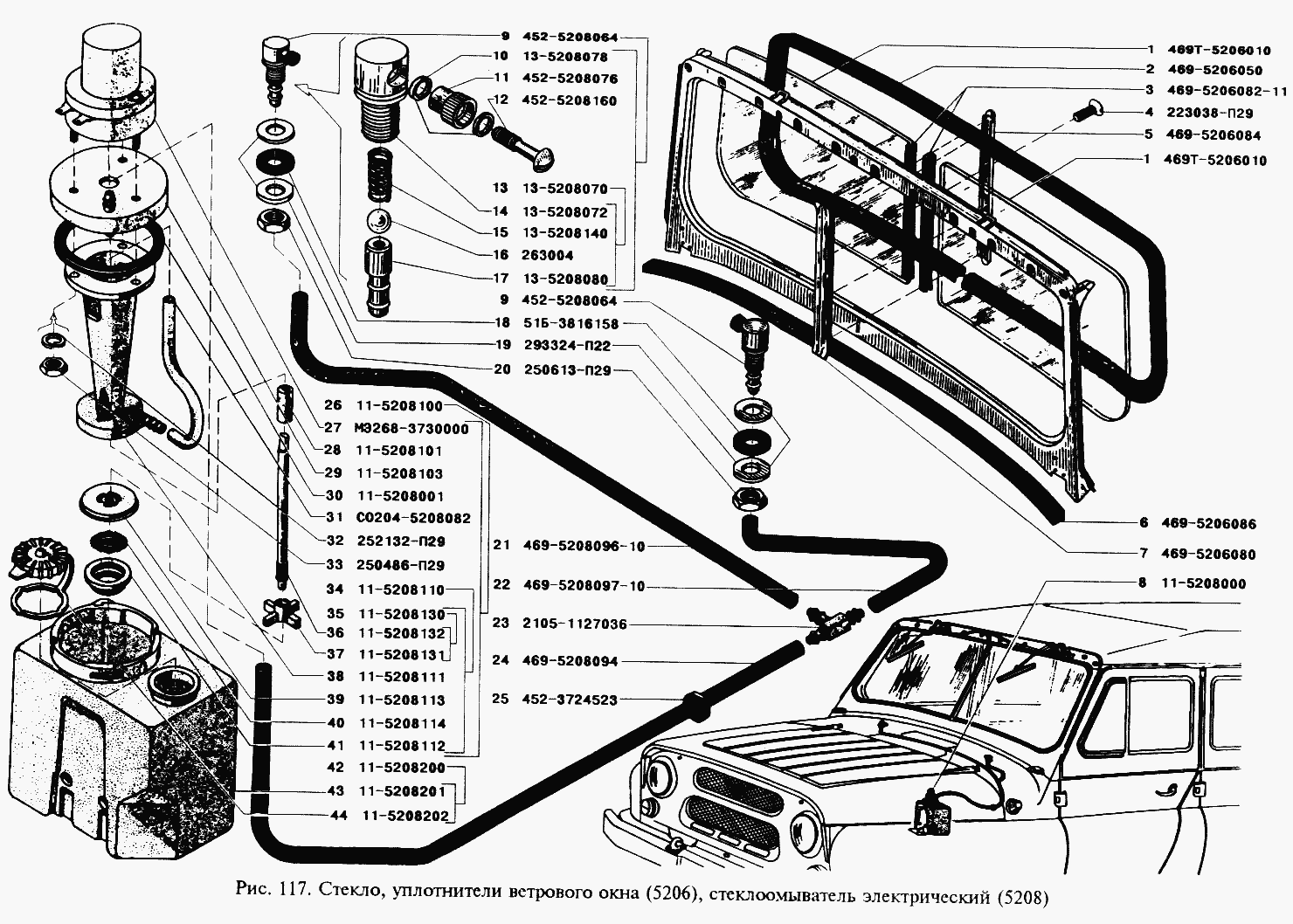 9 452-5208064
10 13-5208078
11 452-5208076
12 452-5208160
13 13-5208070
14 13-5208072
15 13-5208140
16 263004
17 13-5208080
9 452-5208064
18 51Б-3816158
19 293324-П22
20 250613-П29
26 11-5208100
27 МЭ268-3730000
28 11-5208101
29 11-5208103
30 11-5208001
31 С0204-5208082
32 252132-П29
33 250486-П29
34 11-5208110
35 11-5208130
36 11-5208132
37 11-5208131
38 11-5208111
39 11-5208113
40 11-5208114
41 11-5208112
42 11-5208200
43 11-5208201
44 11-5208202
21 469-5208096-10
22 469-5208097-10
23 2105-1127036
24 469-5208094
25 452-3724523
1 469Т-5206010
2 469-5206050
3 469-5206082-11
4 223038-П29
5 469-5206084
1 469Т-5206010
6 469-5206086
7 469-5206080
8 11-5208000

Рис. 117. Стекло, уплотнители ветрового окна (5206), стеклоомыватель электрический (5208)