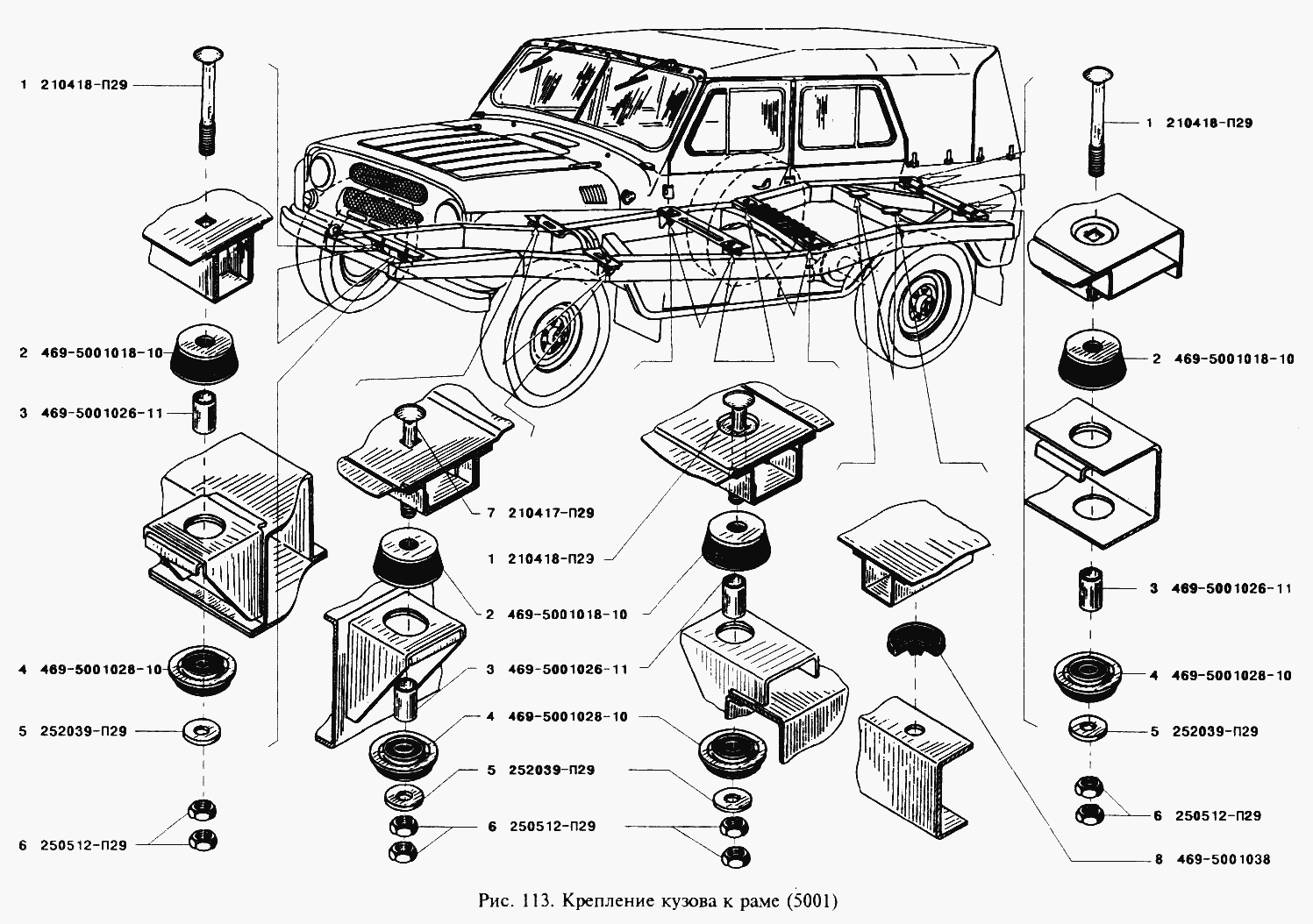 1 210418-П29

2 469-5001018-10

3 469-5001026-11

4 469-5001028-10

5 252039-П29

6 250512-П29

7 210417-П29

1 210418-П29

2 469-5001018-10

3 469-5001026-11

4 469-5001028-10

5 252039-П29

6 250512-П29

1 210418-П29

2 469-5001018-10

3 469-5001026-11

4 469-5001028-10

5 252039-П29

6 250512-П29

8 469-5001038

Рис. 113. Крепление кузова к раме (5001)