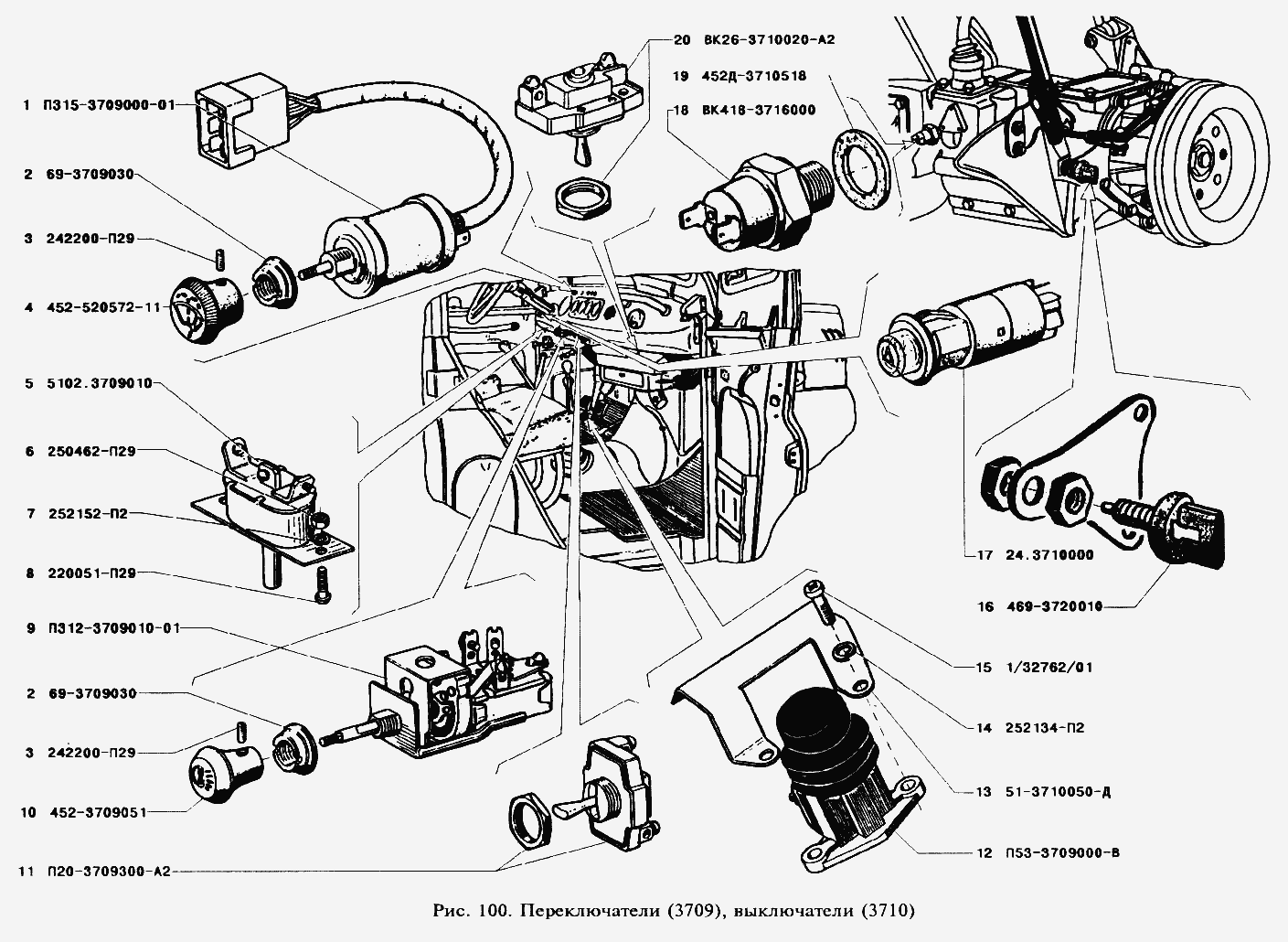 1 П315-3709000-01
2 69-3709030
3 242200-П29
4 452-520572-11
5 5102.3709010
6 250462-П29
7 252152-П2
8 220051-П29
9 П312-3709010-01
2 69-3709030
3 242200-П29
10 452-3709051
11 П20-3709300-А2
20 ВК26-3710020-А2
19 452Д-3710518
18 ВК418-3716000
17 24.3710000
16 469-3720010
15 1/32762/01
14 252134-П2
13 51-3710050-Д
12 П53-3709000-В

Рис. 100. Переключатели (3709), выключатели (3710)