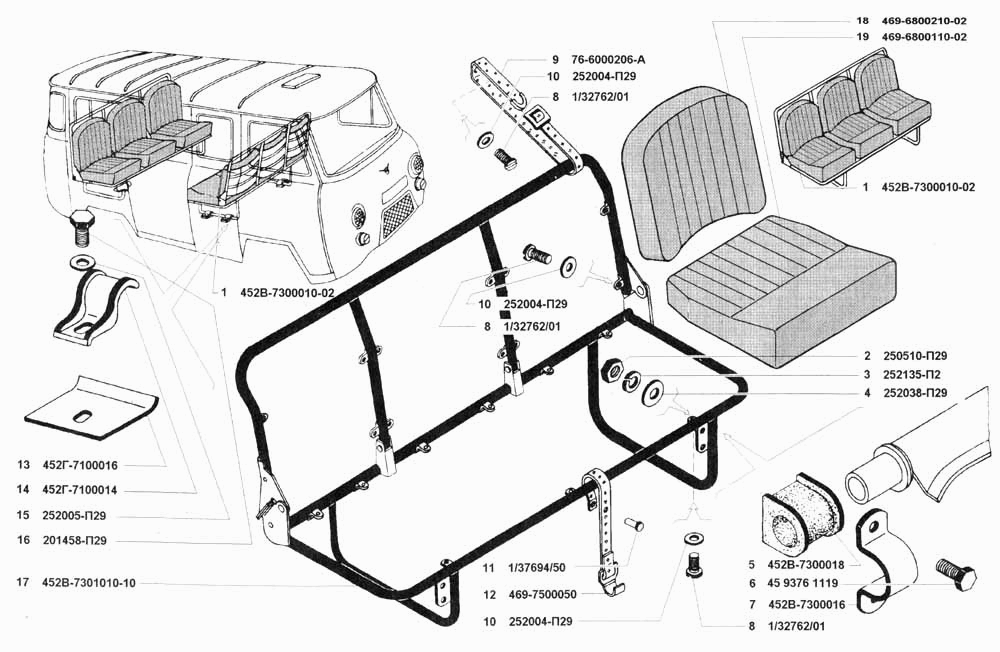 9 76-6000206-А
10 252004-П29
8 1/32762/01
18 469-6800210-02
19 469-6800110-02
1 452В-7300010-02
1 452В-7300010-02
10 252004-П29
8 1/32762/01
2 250510-П29
3 252135-П2
4 252038-П29
13 452Г-7100016
14 452Г-7100014
15 252005-П29
16 201458-П29
17 452В-7301010-10
11 1/37694/50
12 469-7500050
10 252004-П29
5 452В-7300018
6 45 9376 1119
7 452В-7300016
8 1/32762/01