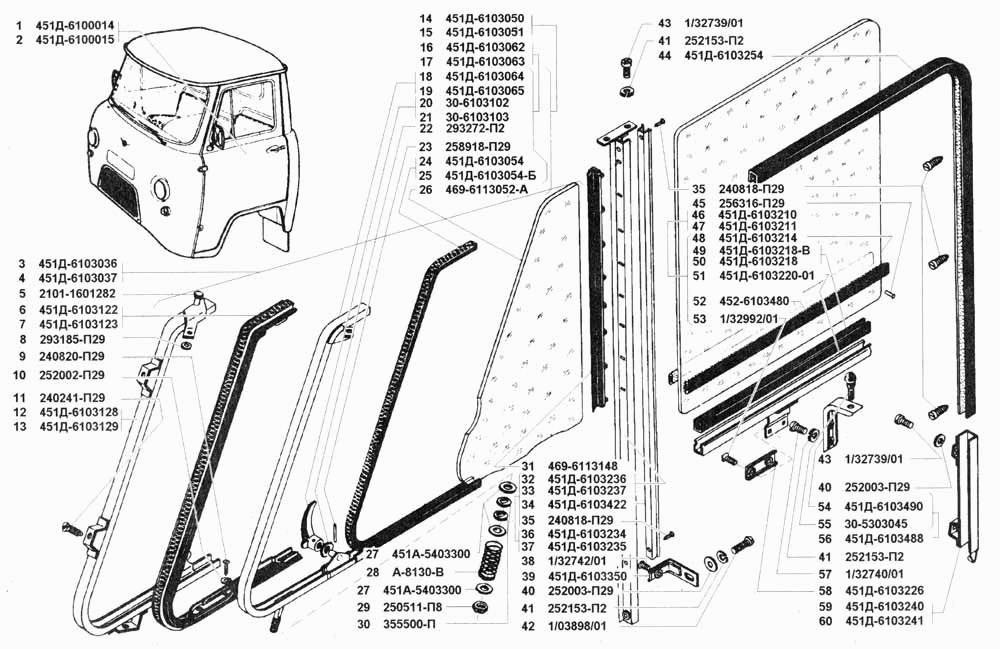 1 451Д-6100014
2 451Д-6100015

3 451Д-6103036
4 451Д-6103037
5 2101-1601282
6 451Д-6103122
7 451Д-6103123
8 293185-П29
9 240820-П29
10 252002-П29
11 240241-П29
12 451Д-6103128
13 451Д-6103129

14 451Д-6103050
15 451Д-6103051
16 451Д-6103062
17 451Д-6103063
18 451Д-6103064
19 451Д-6103065
20 30-6103102
21 30-6103103
22 293272-П2
23 258918-П29
24 451Д-6103054
25 451Д-6103054-Б
26 469-6113052-А

27 451А-5403300
28 А-8130-В
27 451А-5403300
29 250511-П8
30 355500-П

31 469-6113148
32 451Д-6103236
33 451Д-6103237
34 451Д-6103422
35 240818-П29
36 451Д-6103234
37 451Д-6103235
38 1/32742/01
39 451Д-6103350
40 252003-П29
41 252153-П2
42 1/03898/01

43 1/32739/01
41 252153-П2
44 451Д-6103254

35 240818-П29
45 256316-П29
46 451Д-6103210
47 451Д-6103211
48 451Д-6103214
49 451Д-6103218-В
50 451Д-6103218
51 451Д-6103220-01
52 452-6103480
53 1/32992/01

43 1/32739/01
40 252003-П29
54 451Д-6103490
55 30-5303045
56 451Д-6103488
41 252153-П2
57 1/32740/01
58 451Д-6103226
59 451Д-6103240
60 451Д-6103241