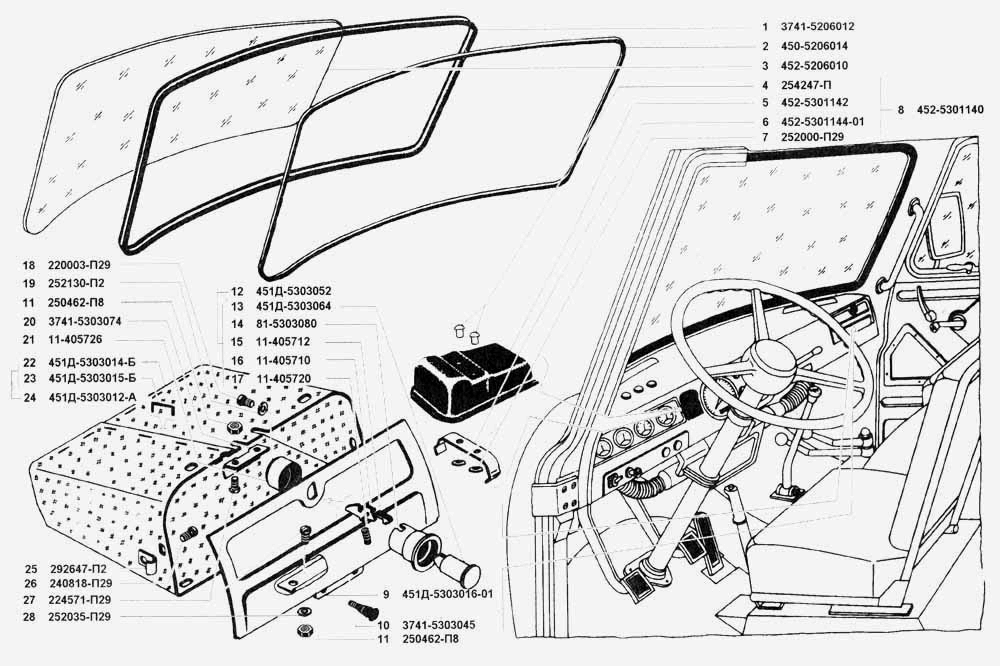 1 3741-5206012
2 450-5206014
3 452-5206010
4 254247-П
5 452-5301142
6 452-5301144-01
7 252000-П29
8 452-5301140

18 220003-П29
19 252130-П2
11 250462-П8
20 3741-5303074
21 11-405726
22 451Д-5303014-Б
23 451Д-5303015-Б
24 451Д-5303012-А

12 451Д-5303052
13 451Д-5303064
14 81-5303080
15 11-405712
16 11-405710
17 11-405720

25 292647-П2
26 240818-П29
27 224571-П29
28 252035-П29

9 451Д-5303016-01
10 3741-5303045
11 250462-П8