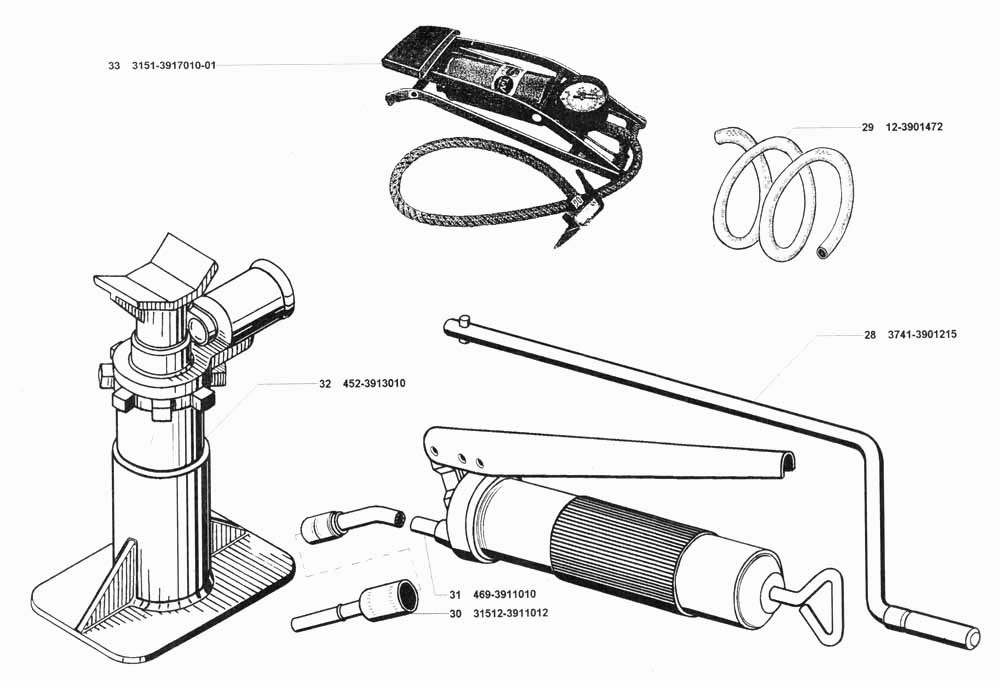 33 3151-3917010-01

29 12-3901472

28 3741-3901215

32 452-3913010

31 469-3911010

30 31512-3911012