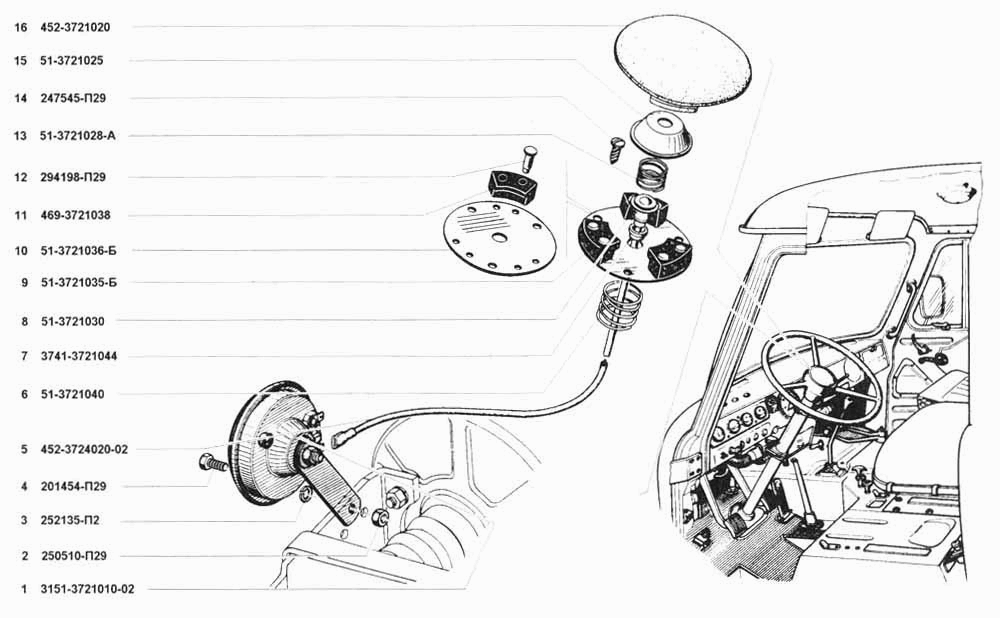 16 452-3721020
15 51-3721025
14 247545-П29
13 51-3721028-А
12 294198-П29
11 469-3721038
10 51-3721036-Б
9 51-3721035-Б
8 51-3721030
7 3741-3721044
6 51-3721040
5 452-3724020-02
4 201454-П29
3 252135-П2
2 250510-П29
1 3151-3721010-02