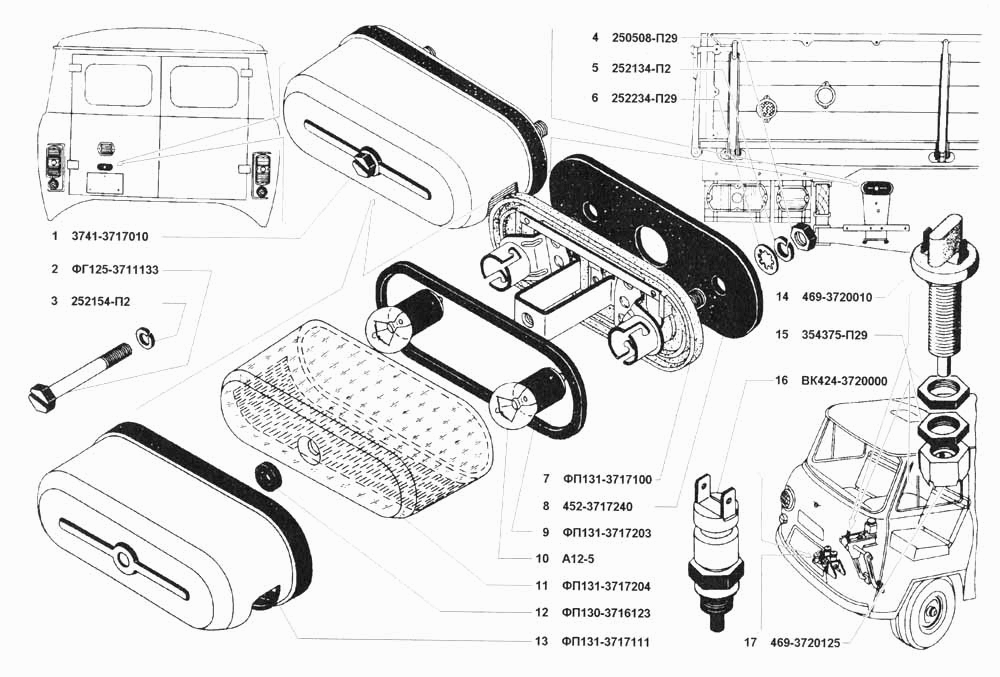 4 250508-П29
5 252134-П2
6 252234-П29
1 3741-3717010
2 ФГ125-3711133
3 252154-П2
14 469-3720010
15 354375-П29
16 ВК424-3720000
7 ФП131-3717100
8 452-3717240
9 ФП131-3717203
10 А12-5
11 ФП131-3717204
12 ФП130-3716123
13 ФП131-3717111
17 469-3720125