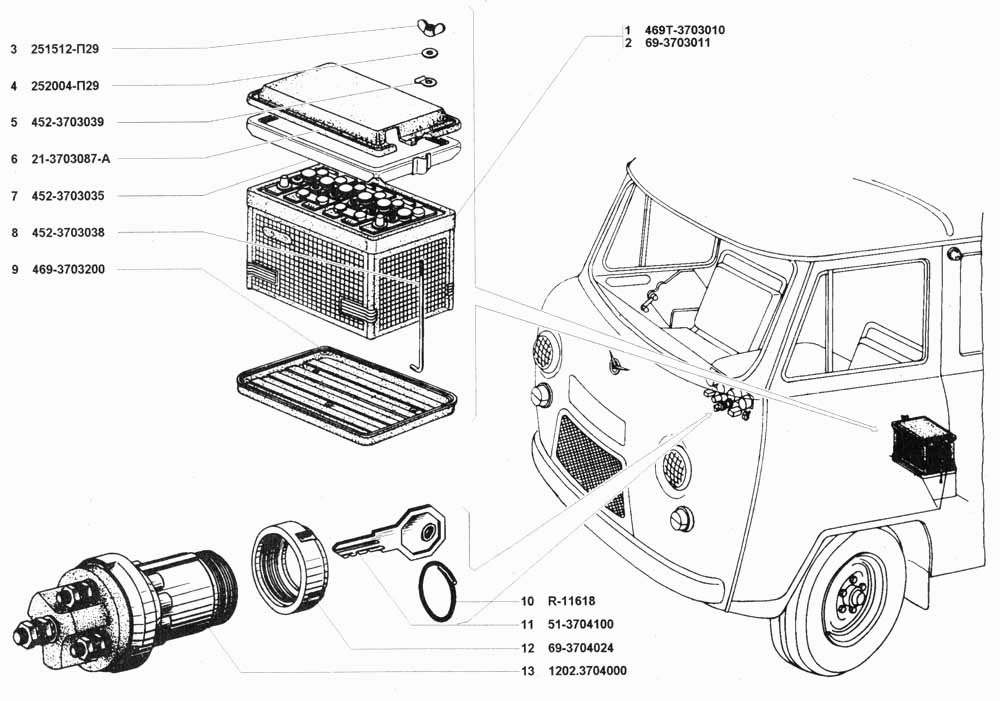 3 251512-П29
4 252004-П29
5 452-3703039
6 21-3703087-А
7 452-3703035
8 452-3703038
9 469-3703200

1 469Т-3703010
2 69-3703011

10 R-11618
11 51-3704100
12 69-3704024
13 1202.3704000