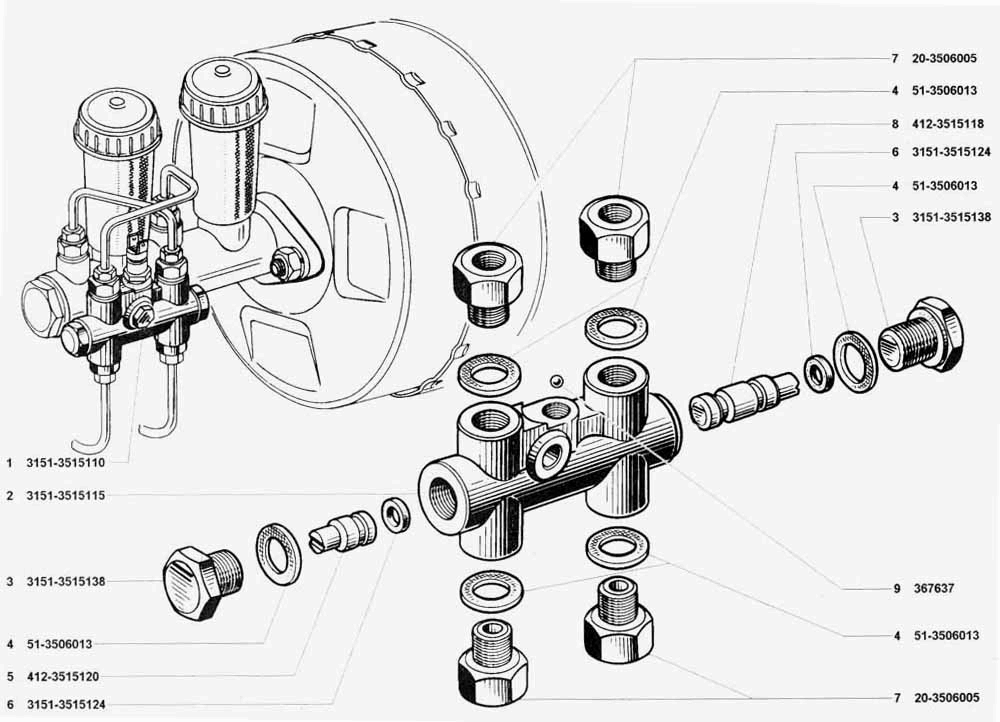 7 20-3506005
4 51-3506013
8 412-3515118
6 3151-3515124
4 51-3506013
3 3151-3515138
1 3151-3515110
2 3151-3515115
3 3151-3515138
4 51-3506013
5 412-3515120
6 3151-3515124
9 367637
4 51-3506013
7 20-3506005