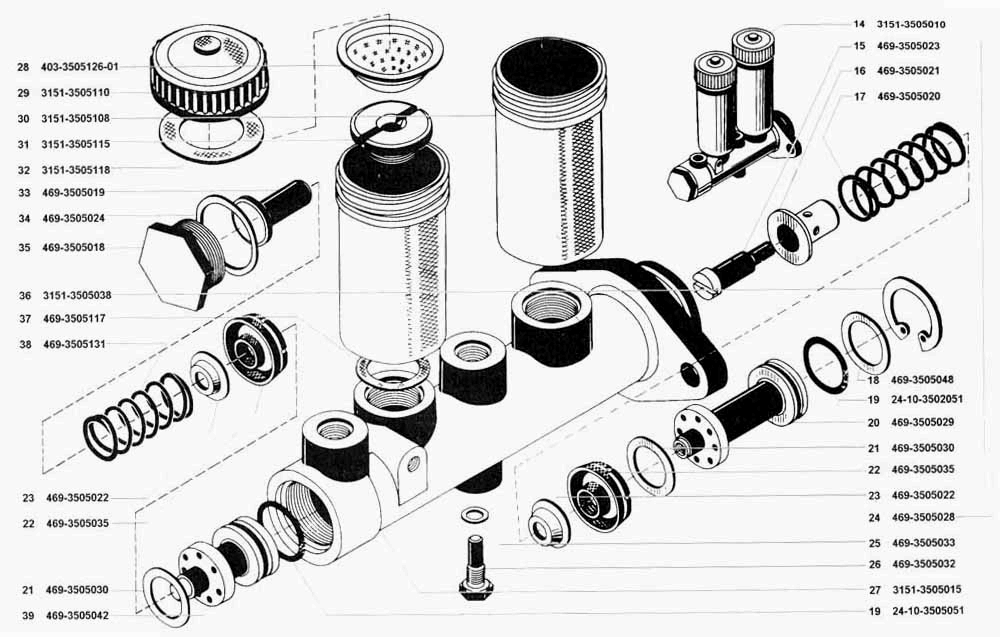 28 403-3505126-01
29 3151-3505110
30 3151-3505108
31 3151-3505115
32 3151-3505118
33 469-3505019
34 469-3505024
35 469-3505018
36 3151-3505038
37 469-3505117
38 469-3505131
23 469-3505022
22 469-3505035
21 469-3505030
39 469-3505042

14 3151-3505010
15 469-3505023
16 469-3505021
17 469-3505020
18 469-3505048
19 24-10-3502051
20 469-3505029
21 469-3505030
22 469-3505035
23 469-3505022
24 469-3505028
25 469-3505033
26 469-3505032
27 3151-3505015
19 24-10-3505051