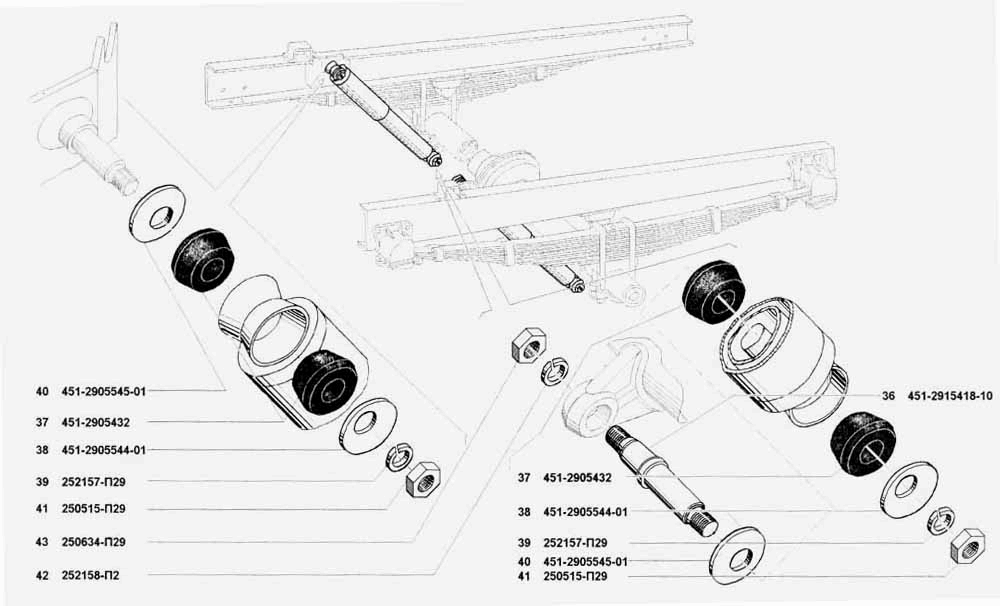 40 451-2905545-01
37 451-2905432
38 451-2905544-01
39 252157-П29
41 250515-П29
43 250634-П29
42 252158-П2
36 451-2915418-10
37 451-2905432
38 451-2905544-01
39 252157-П29
40 451-2905545-01
41 250515-П29