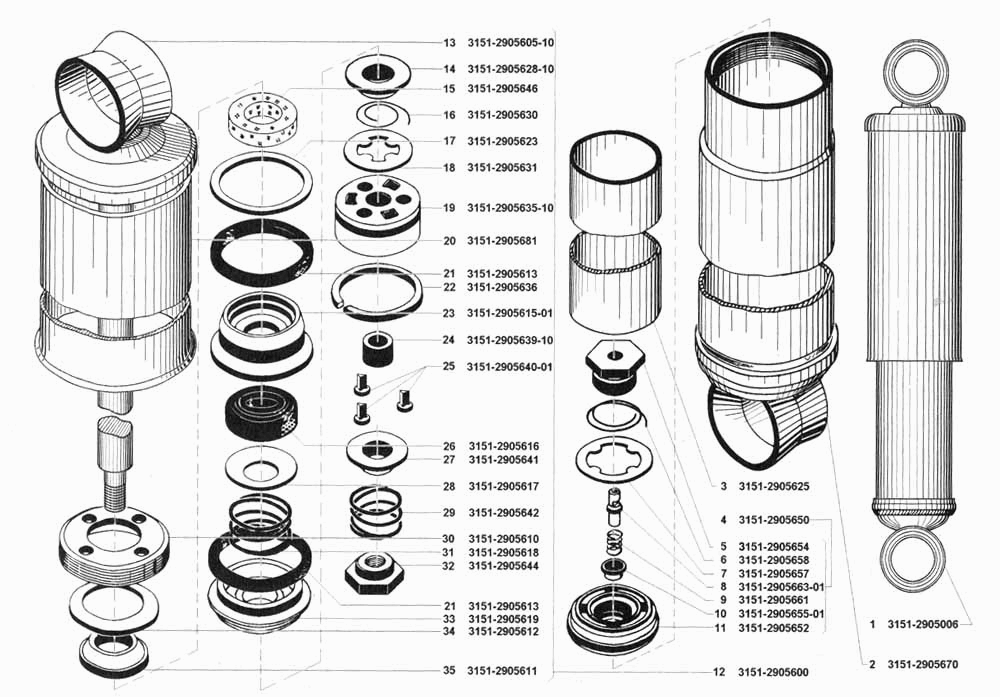 13 3151-2905605-10
14 3151-2905628-10
15 3151-2905646
16 3151-2905630
17 3151-2905623
18 3151-2905631
19 3151-2905635-10
20 3151-2905681
21 3151-2905613
22 3151-2905636
23 3151-2905615-01
24 3151-2905639-10
25 3151-2905640-01
26 3151-2905616
27 3151-2905641
28 3151-2905617
29 3151-2905642
30 3151-2905610
31 3151-2905618
32 3151-2905644
21 3151-2905613
33 3151-2905619
34 3151-2905612
35 3151-2905611
3 3151-2905625
4 3151-2905650
5 3151-2905654
6 3151-2905658
7 3151-2905657
8 3151-2905663-01
9 3151-2905661
10 3151-2905655-01
11 3151-2905652
12 3151-2905600
1 3151-2905006
2 3151-2905670