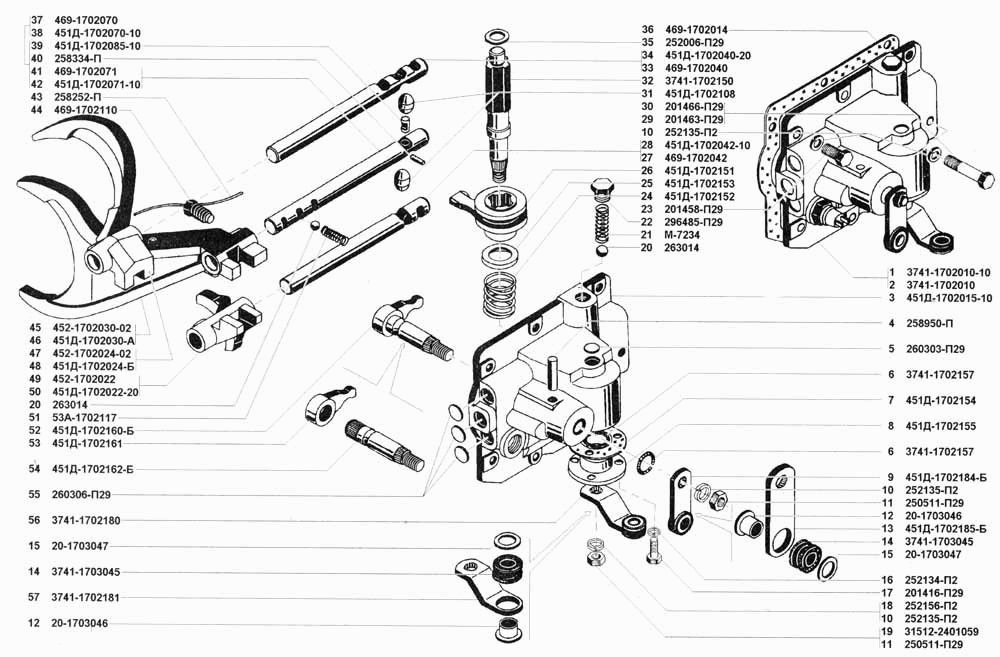 37 469-1702070
38 451Д-1702070-10
39 451Д-1702085-10
40 258334-П
41 469-1702071
42 451Д-1702071-10
43 258252-П
44 469-1702110

45 452-1702030-02
46 451Д-1702030-А
47 452-1702024-02
48 451Д-1702024-Б
49 452-1702022
50 451Д-1702022-20
20 263014
51 53А-1702117
52 451Д-1702160-Б
53 451Д-1702161
54 451Д-1702162-Б
55 260306-П29
56 3741-1702180
15 20-1703047
14 3741-1703045
57 3741-1702181
12 20-1703046

36 469-1702014
35 252006-П29
34 451Д-1702040-20
33 469-1702040
32 3741-1702150
31 451Д-1702108
30 201466-П29
29 201463-П29
10 252135-П2
28 451Д-1702042-10
27 469-1702042
26 451Д-1702151
25 451Д-1702153
24 451Д-1702152
23 201458-П29
22 296485-П29
21 М-7234
20 263014

1 3741-1702010-10
2 3741-1702010
3 451Д-1702015-10
4 258950-П
5 260303-П29
6 3741-1702157
7 451Д-1702154
8 451Д-1702155
6 3741-1702157
9 451Д-1702184-Б
10 252135-П2
11 250511-П29
12 20-1703046
13 451Д-1702185-Б
14 3741-1703045
15 20-1703047
16 252134-П2
17 201416-П29
18 252156-П2
10 252135-П2
19 31512-2401059
11 250511-П29