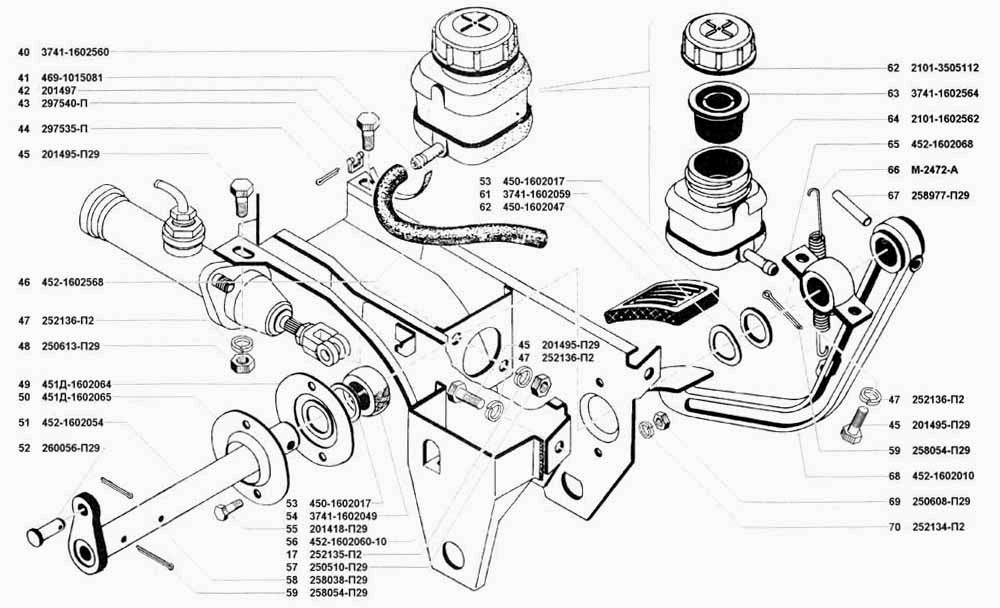 40 3741-1602560
41 469-1015081
42 201497
43 297540-П
44 297535-П
45 201495-П29
46 452-1602568
47 252136-П2
48 250613-П29
49 451Д-1602064
50 451Д-1602065
51 452-1602054
52 260056-П29
53 450-1602017
61 3741-1602059
62 450-1602047
45 201495-П29
47 252136-П2
53 450-1602017
54 3741-1602049
55 201418-П29
56 452-1602060-10
17 252135-П2
57 250510-П29
58 258038-П29
59 258054-П29
62 2101-3505112
63 3741-1602564
64 2101-1602562
65 452-1602068
66 М-2472-А
67 258977-П29
47 252136-П2
45 201495-П29
59 258054-П29
68 452-1602010
69 250608-П29
70 252134-П2