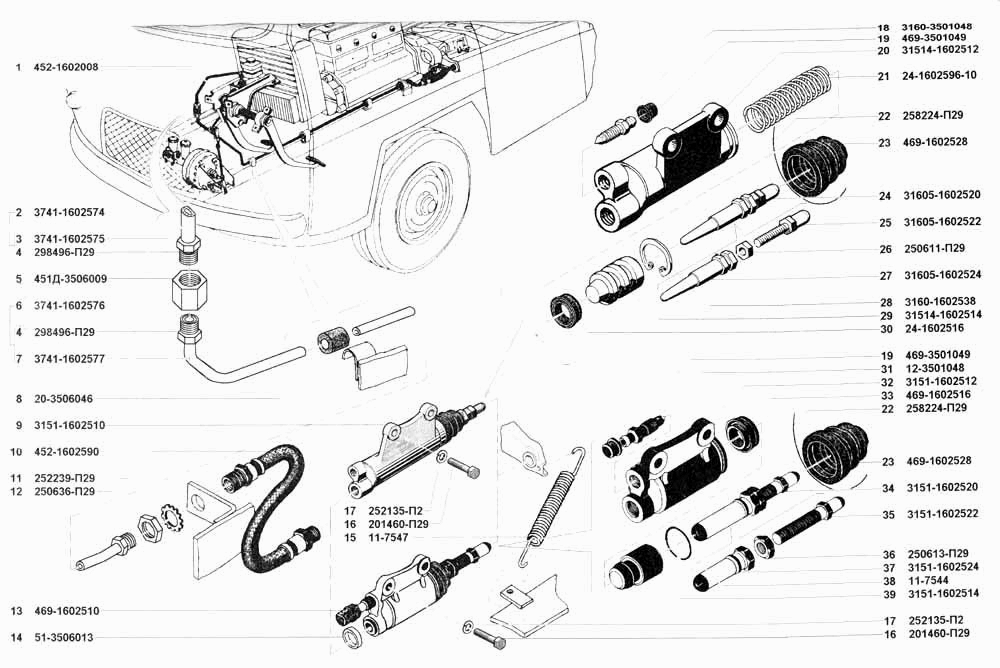 1 452-1602008
2 3741-1602574
3 3741-1602575
4 298496-П29
5 451Д-3506009
6 3741-1602576
4 298496-П29
7 3741-1602577
8 20-3506046
9 3151-1602510
10 452-1602590
11 252239-П29
12 250636-П29
13 469-1602510
14 51-3506013
17 252135-П2
16 201460-П29
15 11-7547
18 3160-3501048
19 469-3501049
20 31514-1602512
21 24-1602596-10
22 258224-П29
23 469-1602528
24 31605-1602520
25 31605-1602522
26 250611-П29
27 31605-1602524
28 3160-1602538
29 31514-1602514
30 24-1602516
19 469-3501049
31 12-3501048
32 3151-1602512
33 469-1602516
22 258224-П29
23 469-1602528
34 3151-1602520
35 3151-1602522
36 250613-П29
37 3151-1602524
38 11-7544
39 3151-1602514
17 252135-П2
16 201460-П29